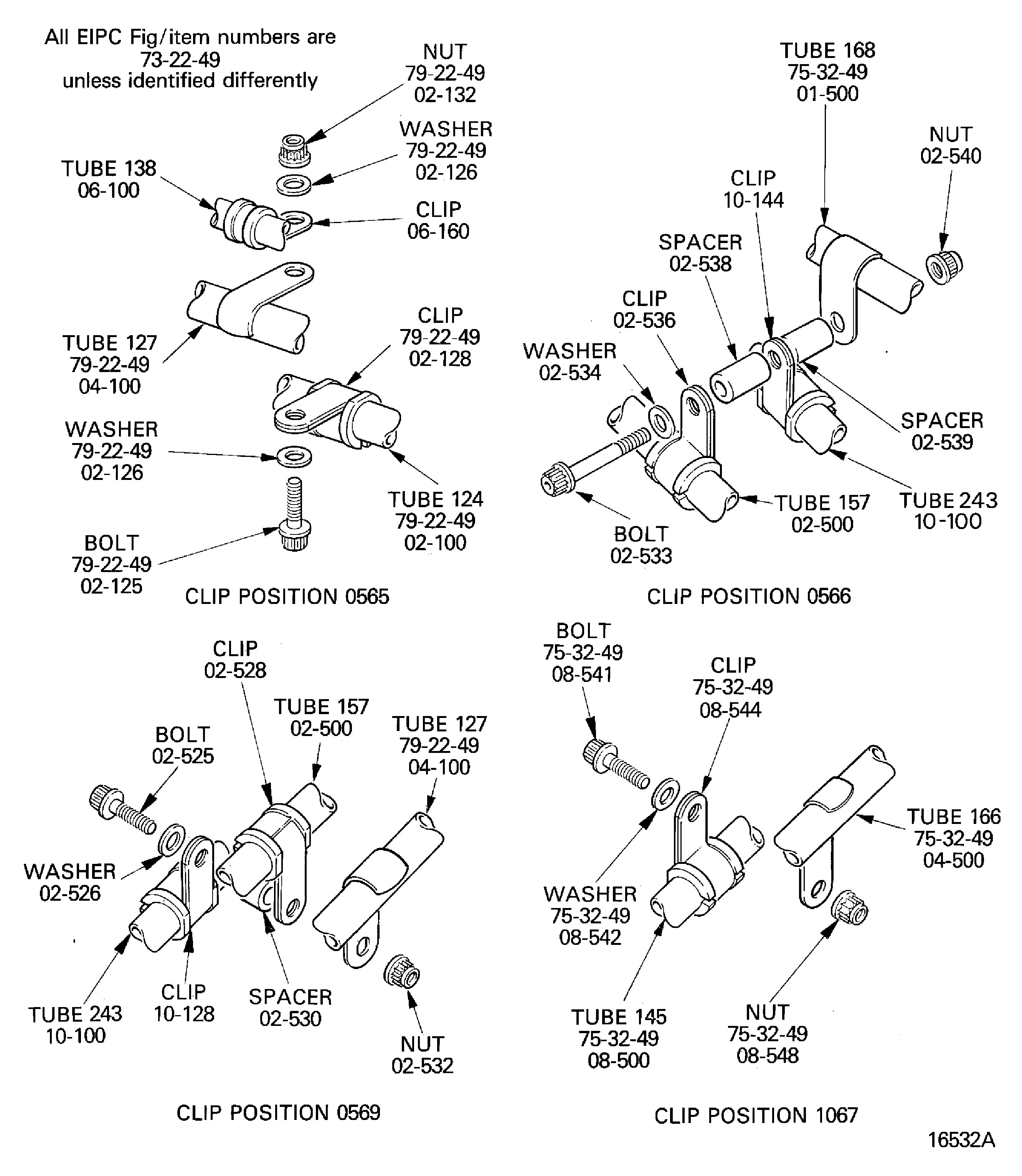 All EIPC Fig/item numbers are
73-22-49
unless identified differently

NUT
79-22-49
02-132

WASHER
79-22-49
02-126

TUBE 138
06-100

CLIP
06-160

TUBE 127
79-22-49
04-100

CLIP
79-22-49
02-128

WASHER
79-22-49
02-126

TUBE 124
79-22-49
02-100

BOLT
79-22-49
02-125

CLIP POSITION 0565

TUBE 168
75-32-49
01-500

NUT
02-540

CLIP
10-144

SPACER
02-538

CLIP
02-536

WASHER
02-534

SPACER
02-539

TUBE 157
02-500

TUBE 243
10-100

BOLT
02-533

CLIP POSITION 0566

CLIP
02-528

TUBE 157
02-500

TUBE 127
79-22-49
04-100

BOLT
02-525

WASHER
02-526

TUBE 243
10-100

CLIP
10-128

SPACER
02-530

NUT
02-532

CLIP POSITION 0569

BOLT
75-32-49
08-541

CLIP
75-32-49
08-544

TUBE 166
75-32-49
04-500

WASHER
75-32-49
08-542

TUBE 145
75-32-49
08-500

NUT
75-32-49
08-548

CLIP POSITION 1067

16532A