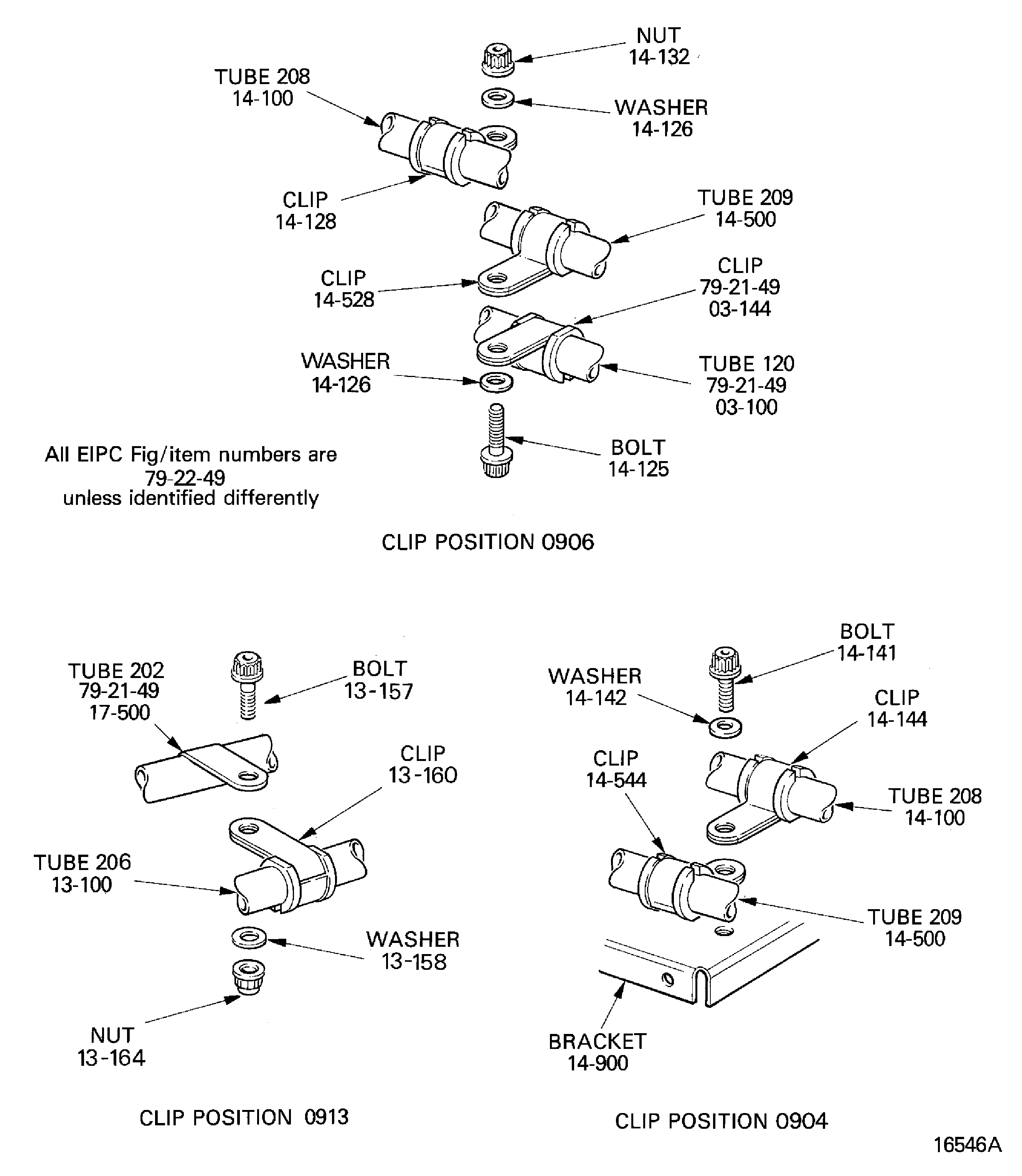 NUT
14-132

TUBE 208
14-100

WASHER
14-126

CLIP
14-128

TUBE 209
14-500

CLIP
14-528

CLIP
79-21-49
03-144

WASHER
14-126

TUBE 120
79-21-49
03-100

BOLT
14-125

All EIPC Fig/item numbers are
79-22-49
unless identified differently

CLIP POSITION 0906

TUBE 202
79-21-49
17-500

BOLT
13-157

CLIP
13-160

TUBE 206
13-100

WASHER
13-158

NUT
13-164

CLIP POSITION 0913

BOLT
14-141

WASHER
14-142

CLIP
14-144

CLIP
14-544

TUBE 208
14-100

TUBE 209
14-500

BRACKET
14-900

CLIP POSITION 0904

16546A