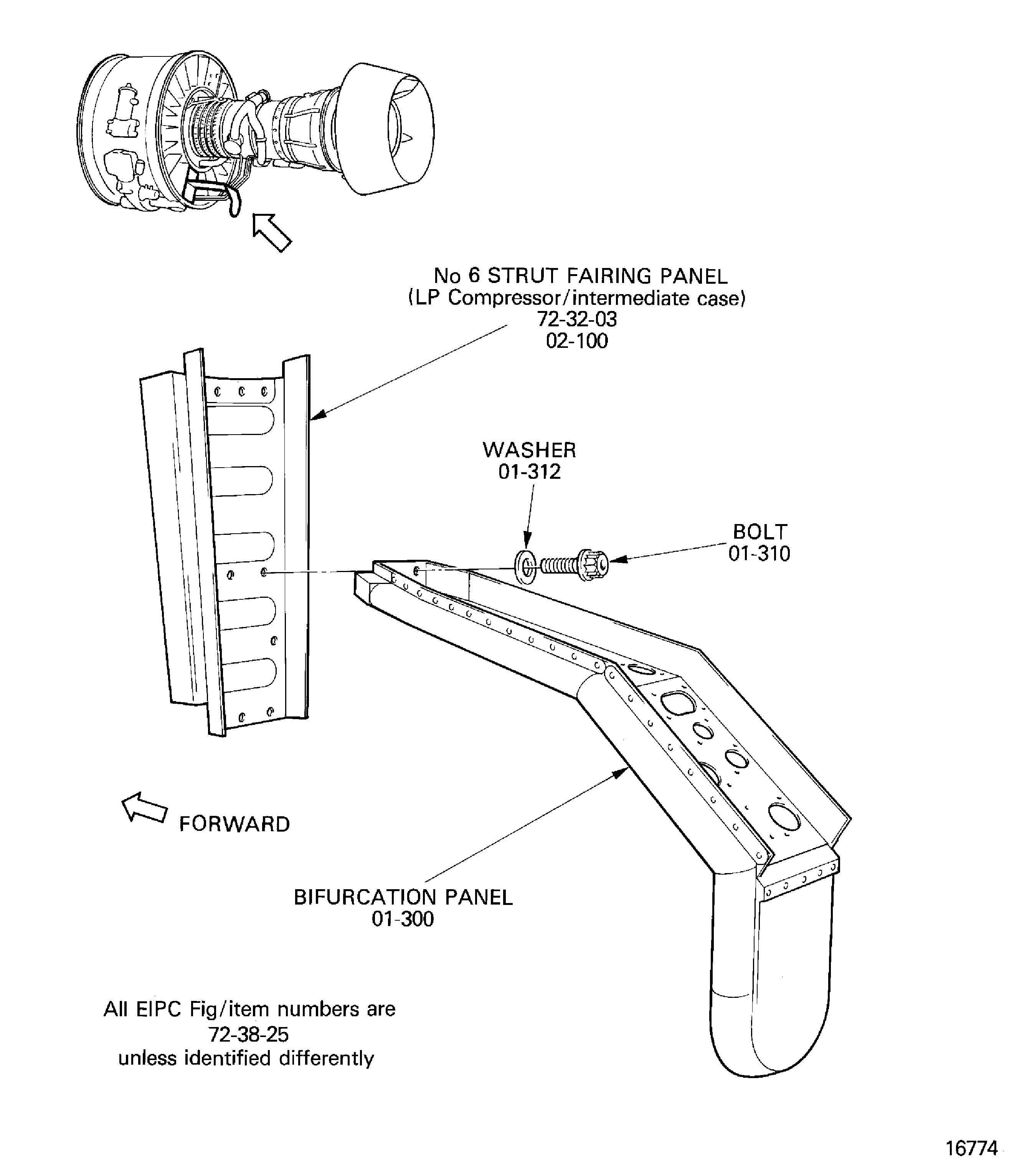 No 6 STRUT FAIRING PANEL
(LP Compressor/intermediate case)
72-32-03
02-100

WASHER
01-312

BOLT
01-310

FORWARD

BIFURCATION PANEL
01-300

All EIPC Fig/item numbers are
72-38-25
unless identified differently

16774