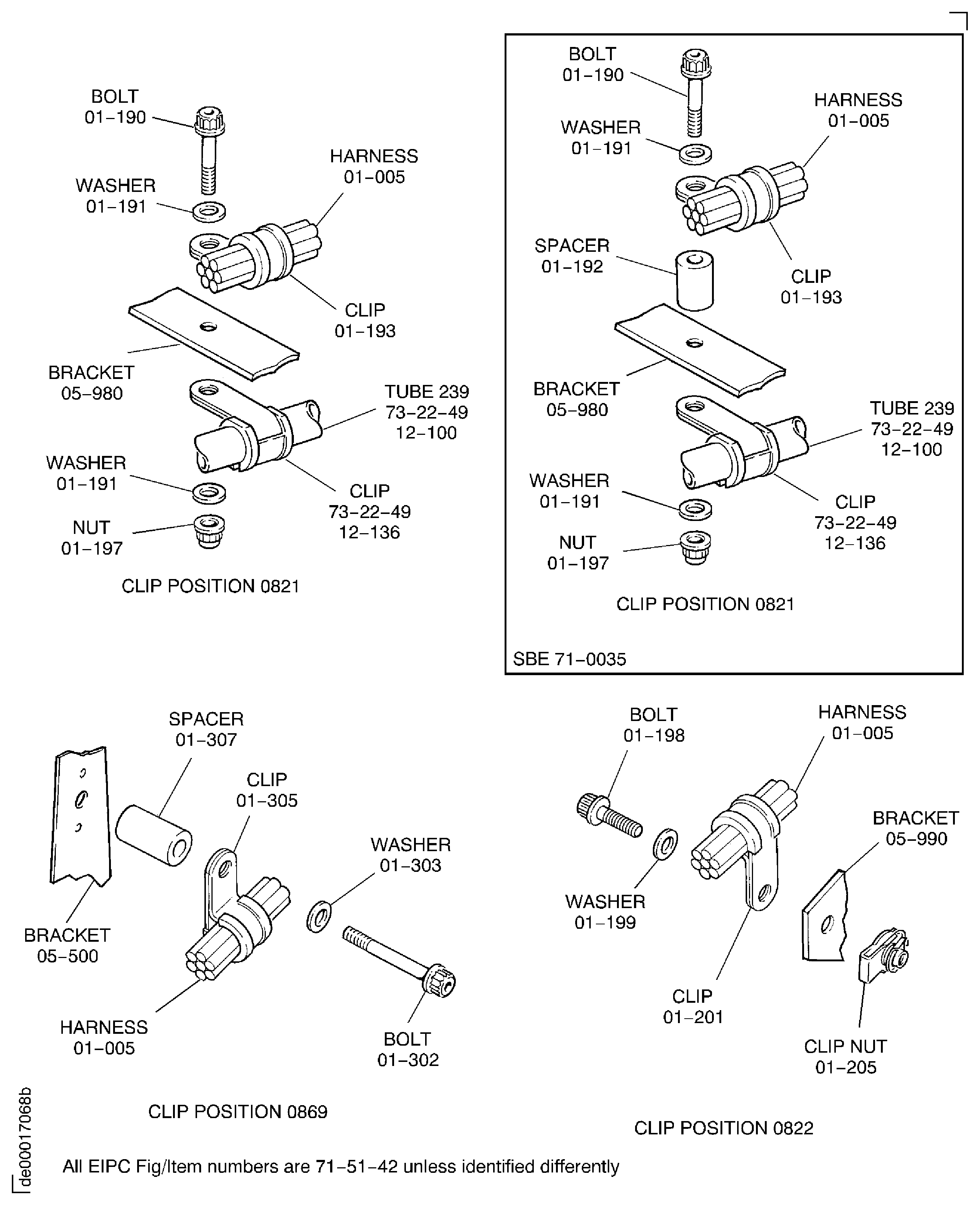 BOLT
01–190

WASHER
01–191

HARNESS
01–005

CLIP
01–193

BRACKET
05–980

TUBE 239
73–22–49
12–100

WASHER
01–191

CLIP
73–22–49
12–136

NUT
01–197

CLIP POSITION 0821

BOLT
01–190

WASHER
01–191

HARNESS
01–005

SPACER
01–192

CLIP
01–193

BRACKET
05–980

TUBE 239
73–22–49
12–100

WASHER
01–191

CLIP
73–22–49
12–136

NUT
01–197

CLIP POSITION 0821

SBE 71–0035

SPACER
01–307

CLIP
01–305

WASHER
01–303

BRACKET
05–500

HARNESS
01–005

BOLT
01–302

CLIP POSITION 0869

BOLT
01–198

HARNESS
01–005

BRACKET
05–990

WASHER
01–199

CLIP
01–201

CLIP NUT
01–205

CLIP POSITION 0822

de00017068b

All EIPC Fig/Item numbers are 71–51–42 unless identified differently