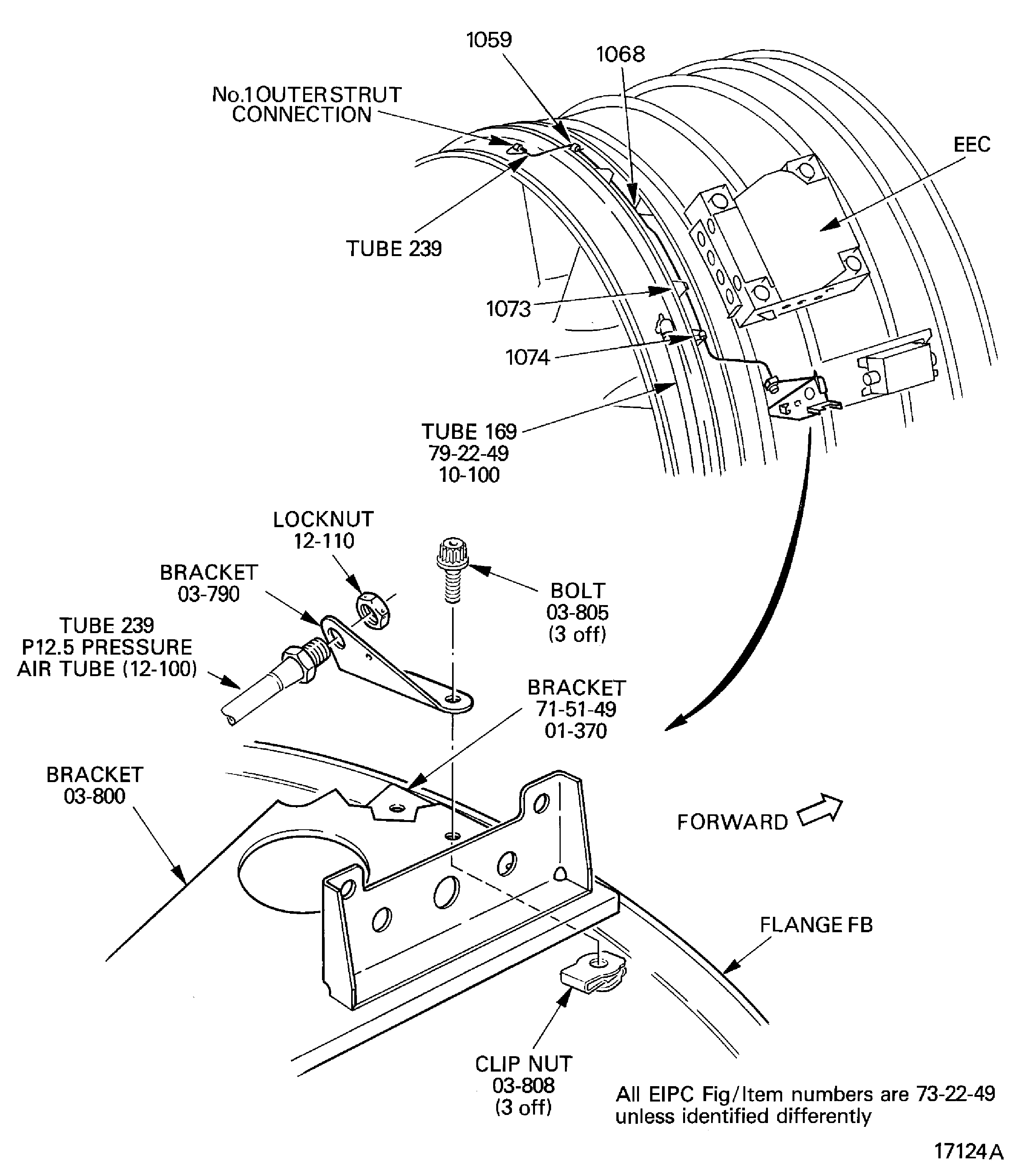 1059

1068

No.1 OUTER STRUT CONNECTION

EEC

TUBE 239

1073

1074

TUBE 169
79-22-49
10-100

LOCKNUT
12-110

BRACKET
03-790

BOLT
03-805
(3 off)

TUBE 239
P12.5 PRESSURE
AIR TUBE (12-100)

BRACKET
71-51-49
01-370

BRACKET
03-800

FORWARD

FLANGE FB

CLIP NUT
03-808
(3 off)

All EIPC Fig/Item numbers are 73-22-49 unless identified differently

17124A