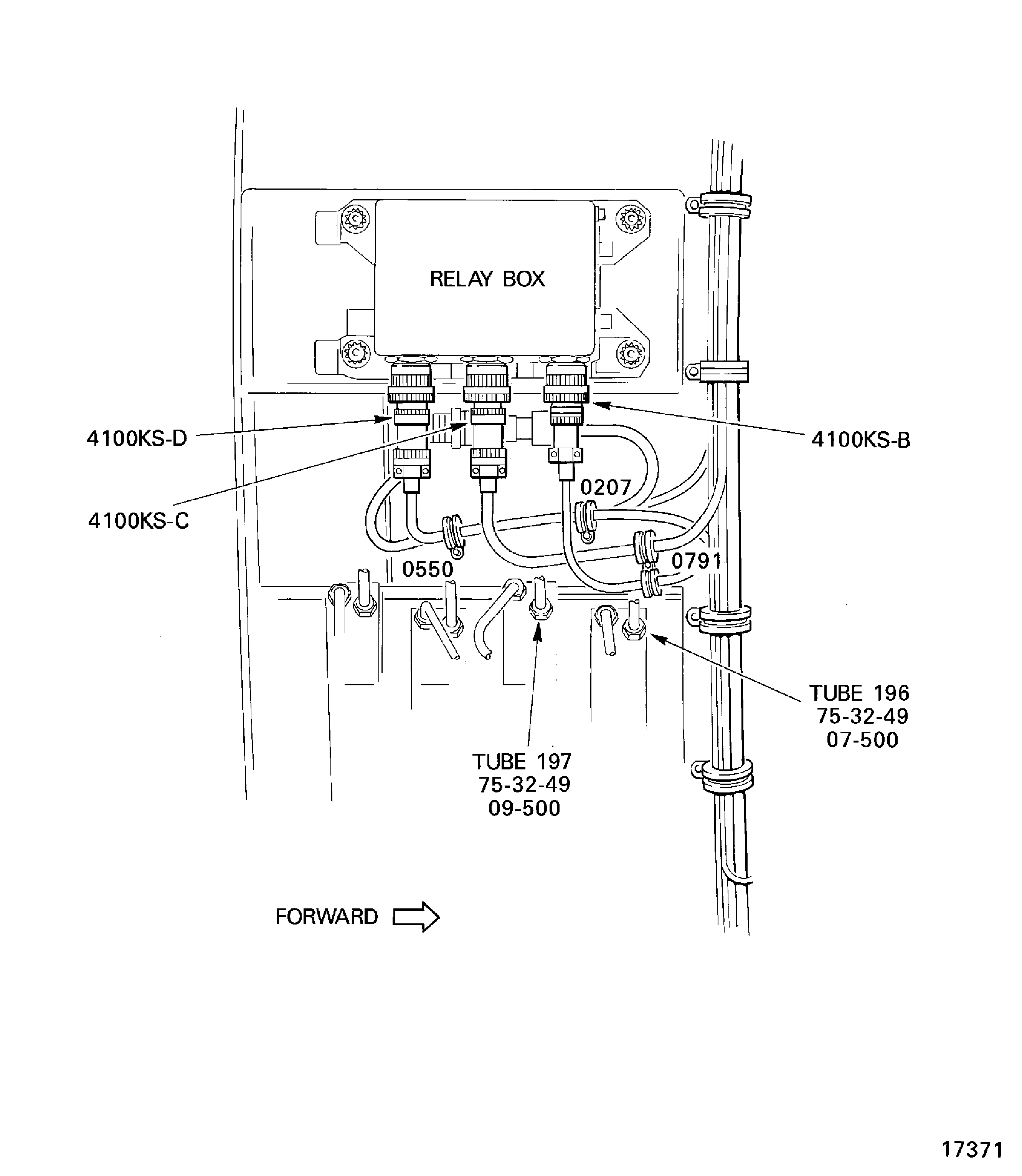 RELAY BOX

4100KS-D

4100KS-B

4100KS-C

0207

0550

0791

TUBE 196
75-32-49
07-500

TUBE 197
75-32-49
09-500

FORWARD

17371