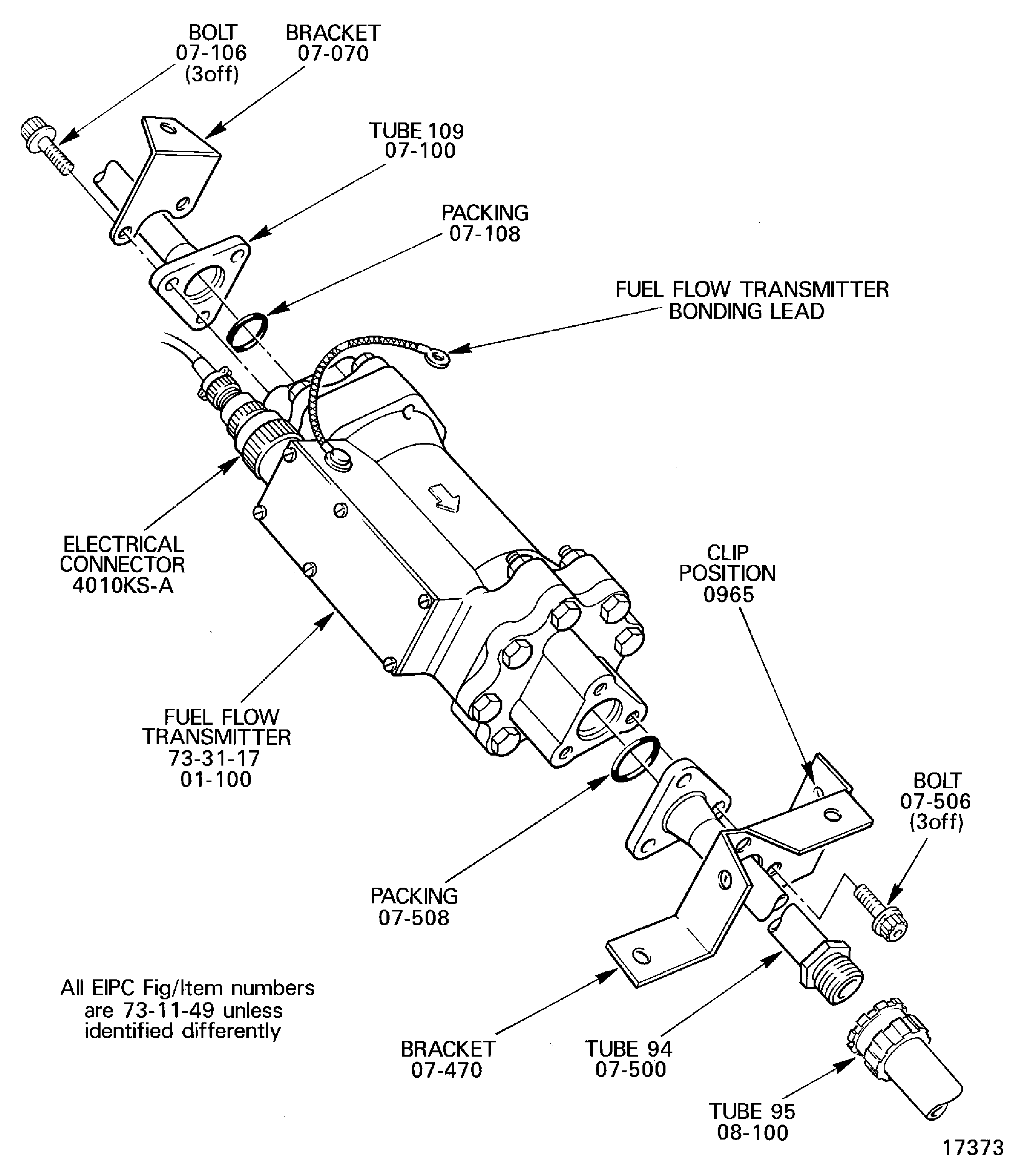 BOLT
07-106
(3off)

BRACKET
07-070

TUBE 109
07-100

PACKING
07-108

FUEL FLOW TRANSMITTER
BONDING LEAD

ELECTRICAL
CONNECTOR
4010KS-A

CLIP
POSITION
0965

FUEL FLOW
TRANSMITTER
73-31-17
01-100

BOLT
07-506
(3off)

PACKING
07-508

All EIPC Fig/Item numbers are 73-11-49 unless identified differently

BRACKET
07-470

TUBE 94
07-500

TUBE 95
08-100

17373