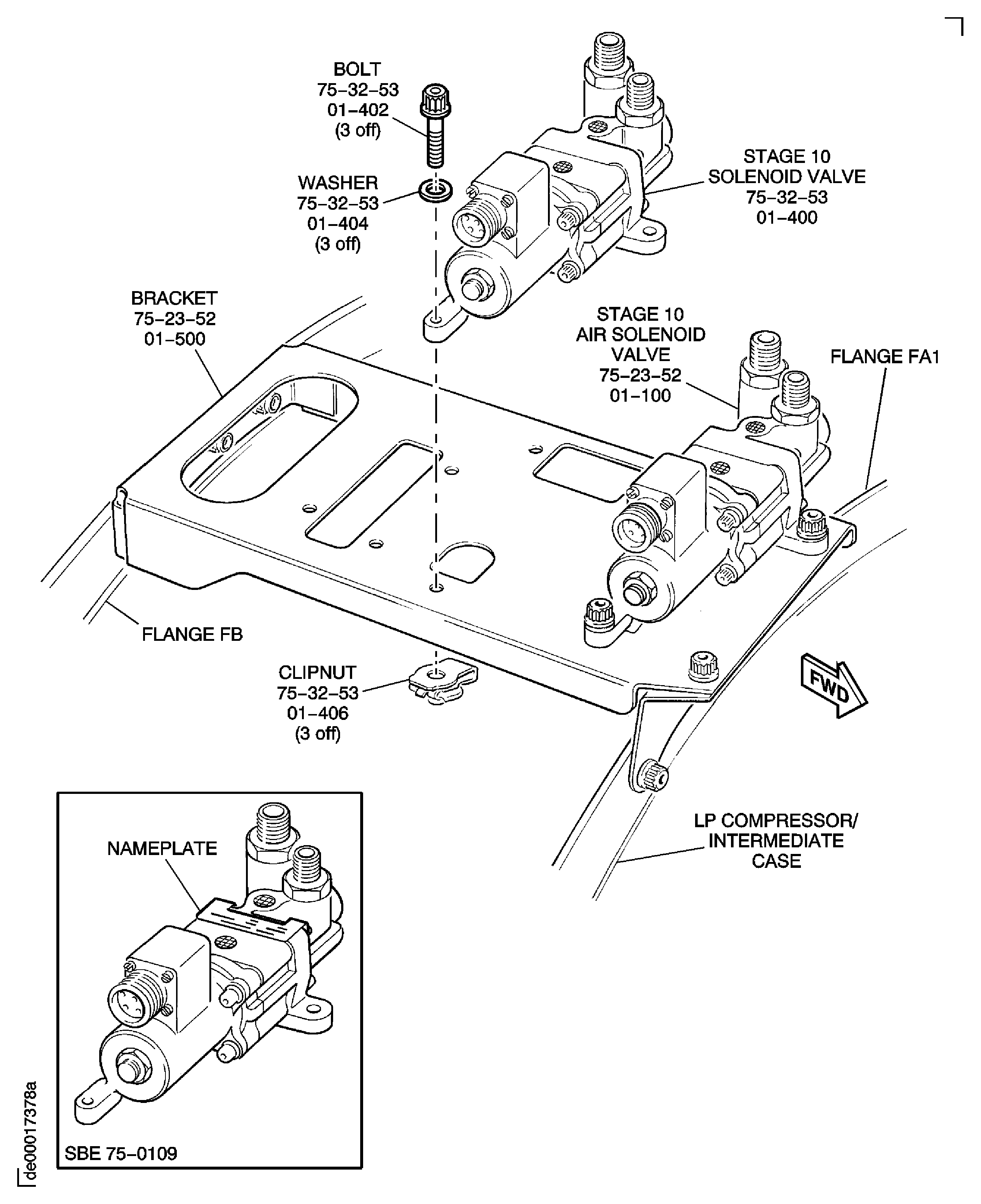 BOLT
75–32–53
01–402
(3 off)

WASHER
75–32–53
01–404
(3 off)

STAGE 10
SOLENOID VALVE
75–32–53
01–400

BRACKET
75–23–52
01–500

STAGE 10
AIR SOLENOID
VALVE
75–23–52
01–100

FLANGE FA1

FLANGE FB

CLIPNUT
75–32–53
01–406
(3 off)

FWD

LP COMPRESSOR/
INTERMEDIATE
CASE

NAMEPLATE

SBE 75–0109

de00017378a