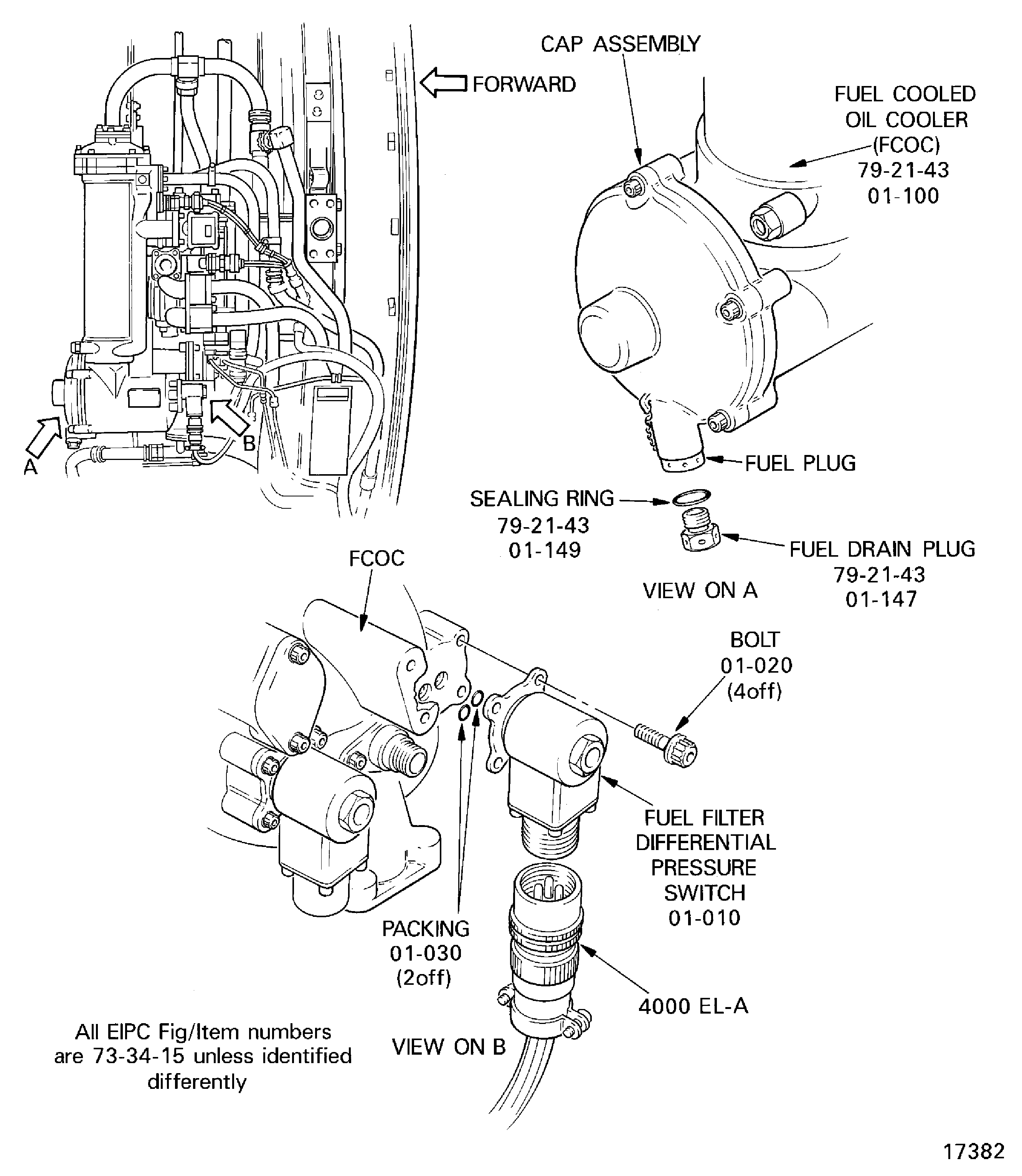 CAP ASSEMBLY

FORWARD

FUEL COOLED OIL COOLER (FCOC) 79-21-43 01-100

A

B

FUEL PLUG

SEALING RING 79-21-43 01-149

FUEL DRAIN PLUG 79-21-43 01-147

VIEW ON A

FCOC

BOLT 01-020 (4off)

FUEL FILTER DIFFERENTIAL PRESSURE SWITCH 01-010

PACKING 01-030 (2off)

4000 EL-A

VIEW ON B

All EIPC Fig/Item numbers are 73-34-15 unless identified differently

17382