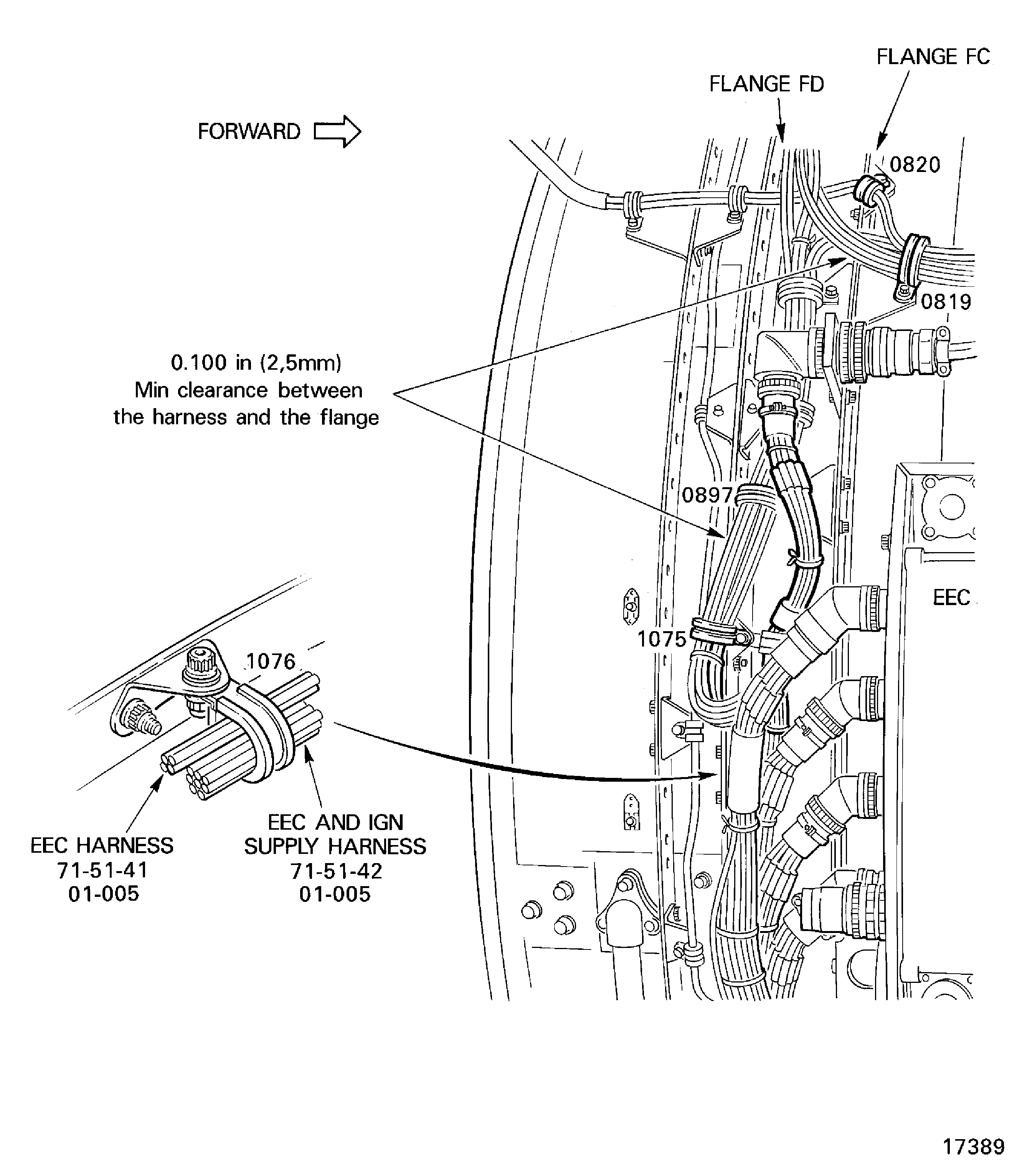 FLANGE FC

FLANGE FD

FORWARD

0820

0819

0.100 in (2,5mm)
Min clearance between
the harness and the flange

0897

EEC

1075

1076

EEC HARNESS
71-51-41
01-005

EEC AND IGN
SUPPLY HARNESS
71-51-42
01-005

17389