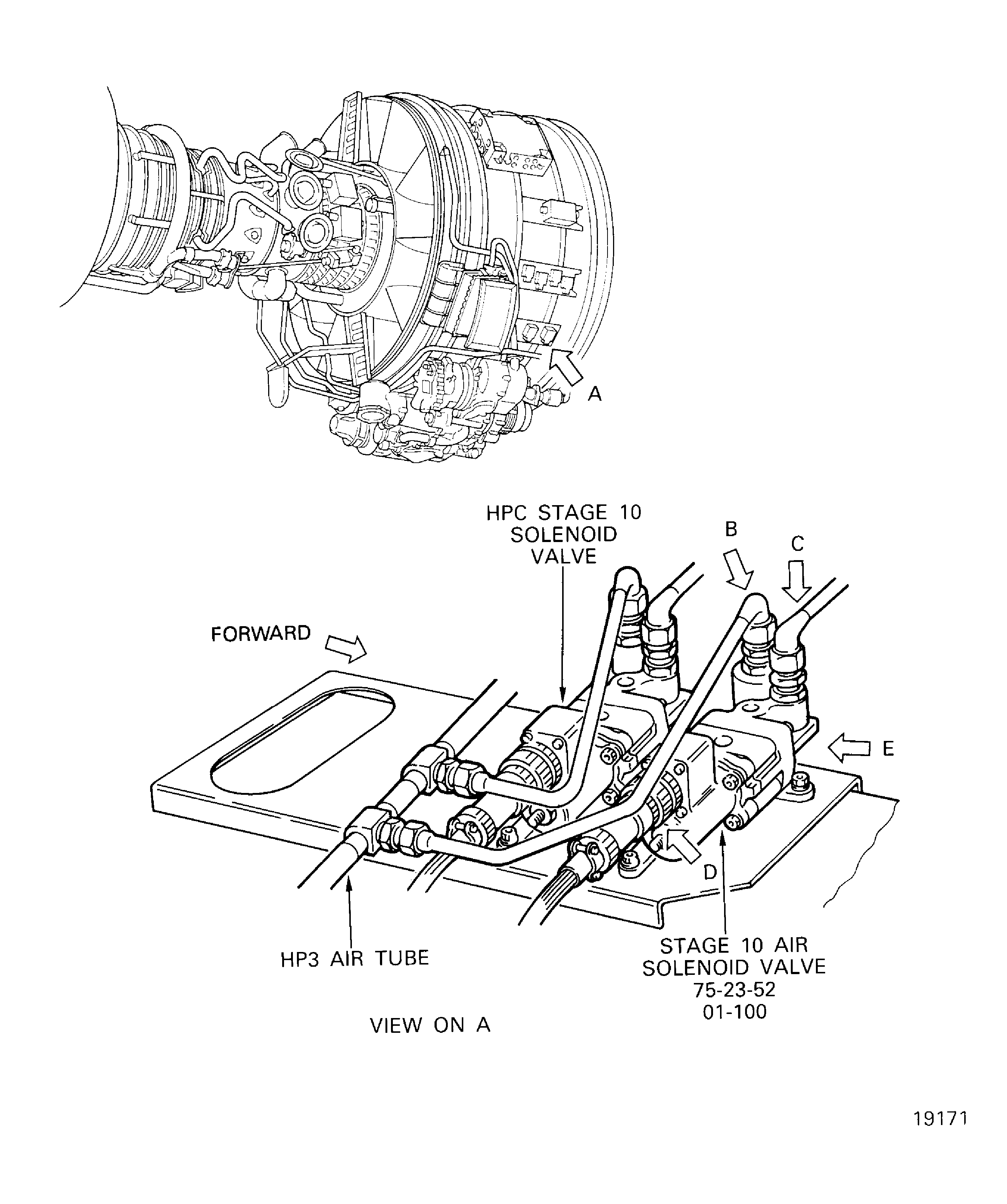 A

HPC STAGE 10 SOLENOID VALVE

B

C

FORWARD

E

D

HP3 AIR TUBE

STAGE 10 AIR SOLENOID VALVE 75-23-52 01-100

VIEW ON A

19171