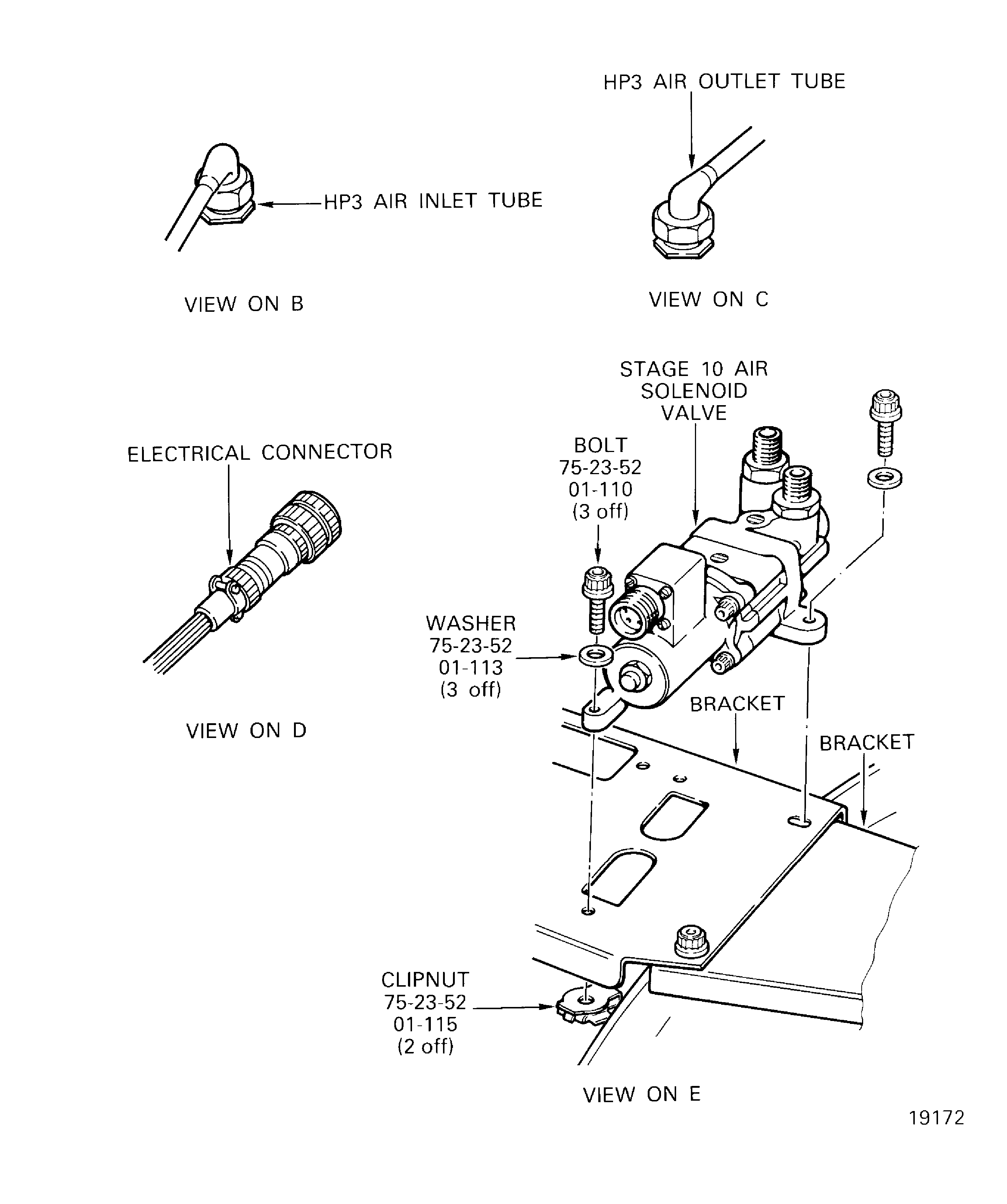 HP3 AIR OUTLET TUBE

HP3 AIR INLET TUBE

VIEW ON B

VIEW ON C

STAGE 10 AIR SOLENOID VALVE

ELECTRICAL CONNECTOR

BOLT
75-23-52
01-110
(3 off)

WASHER
75-23-52
01-113
(3 off)

BRACKET

BRACKET

VIEW ON D

CLIPNUT
75-23-52
01-115
(2 off)

VIEW ON E

19172