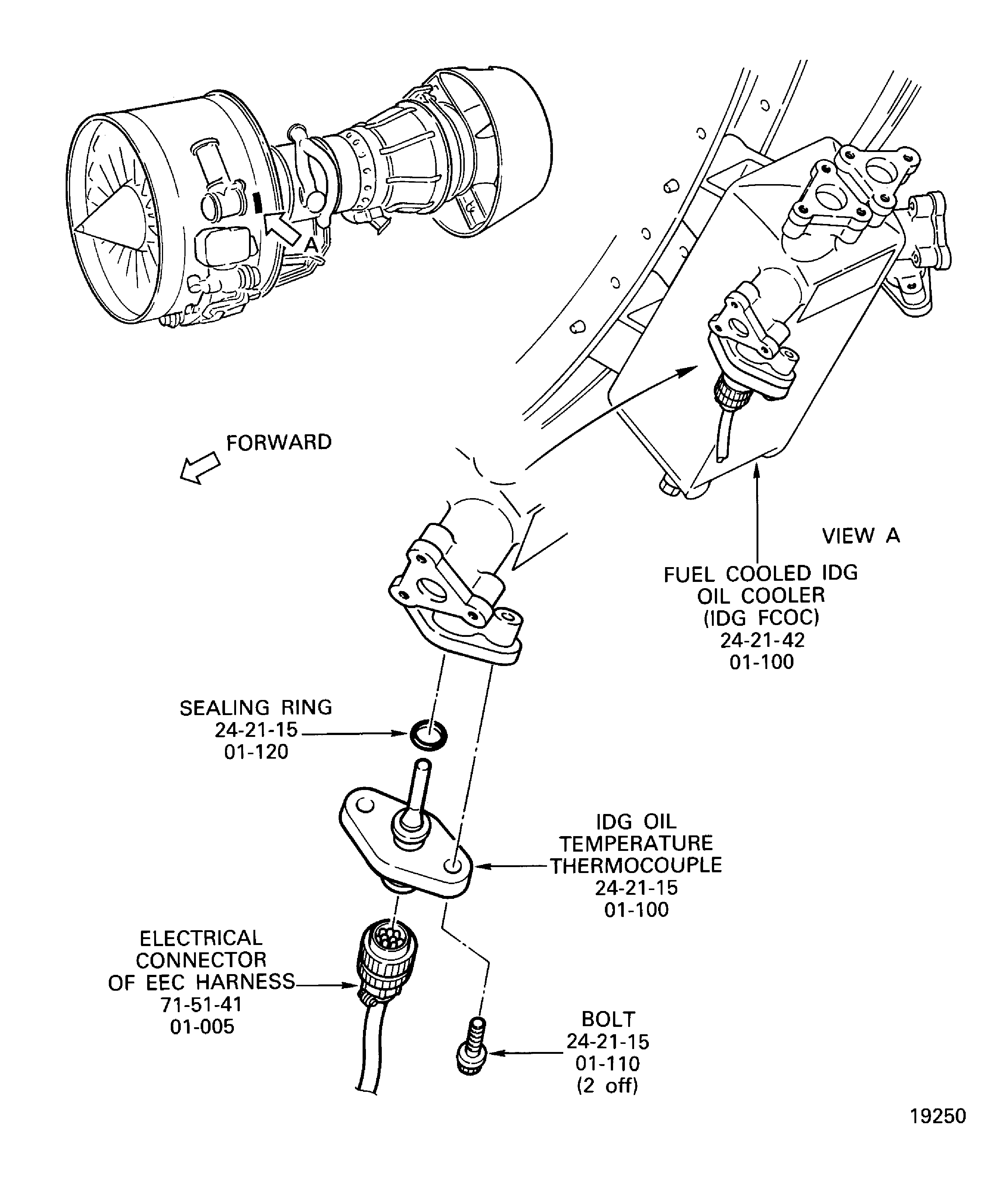 A

FORWARD

VIEW A

FUEL COOLED IDG OIL COOLER (IDG FCOC) 24-21-42 01-100

SEALING RING 24-21-15 01-120

IDG OIL TEMPERATURE THERMOCOUPLE 24-21-15 01-100

ELECTRICAL CONNECTOR OF EEC HARNESS 71-51-41 01-005

BOLT 24-21-15 01-110 (2 off)

19250