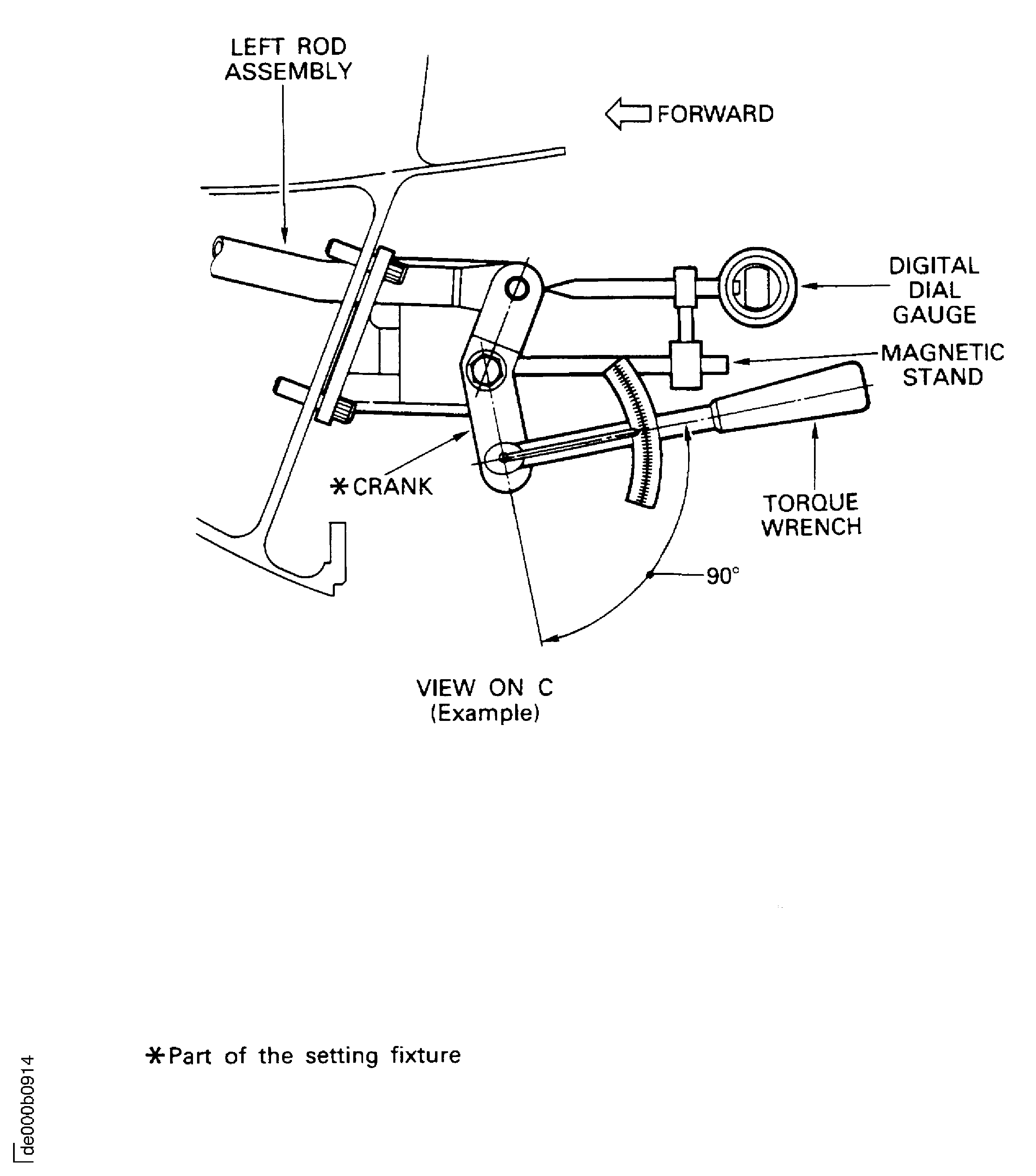 LEFT ROD ASSEMBLY

FORWARD

DIGITAL DIAL GAUGE

MAGNETIC STAND

*CRANK

TORQUE WRENCH

90°

VIEW ON C
(Example)

*Part of the setting fixture

de000b0914