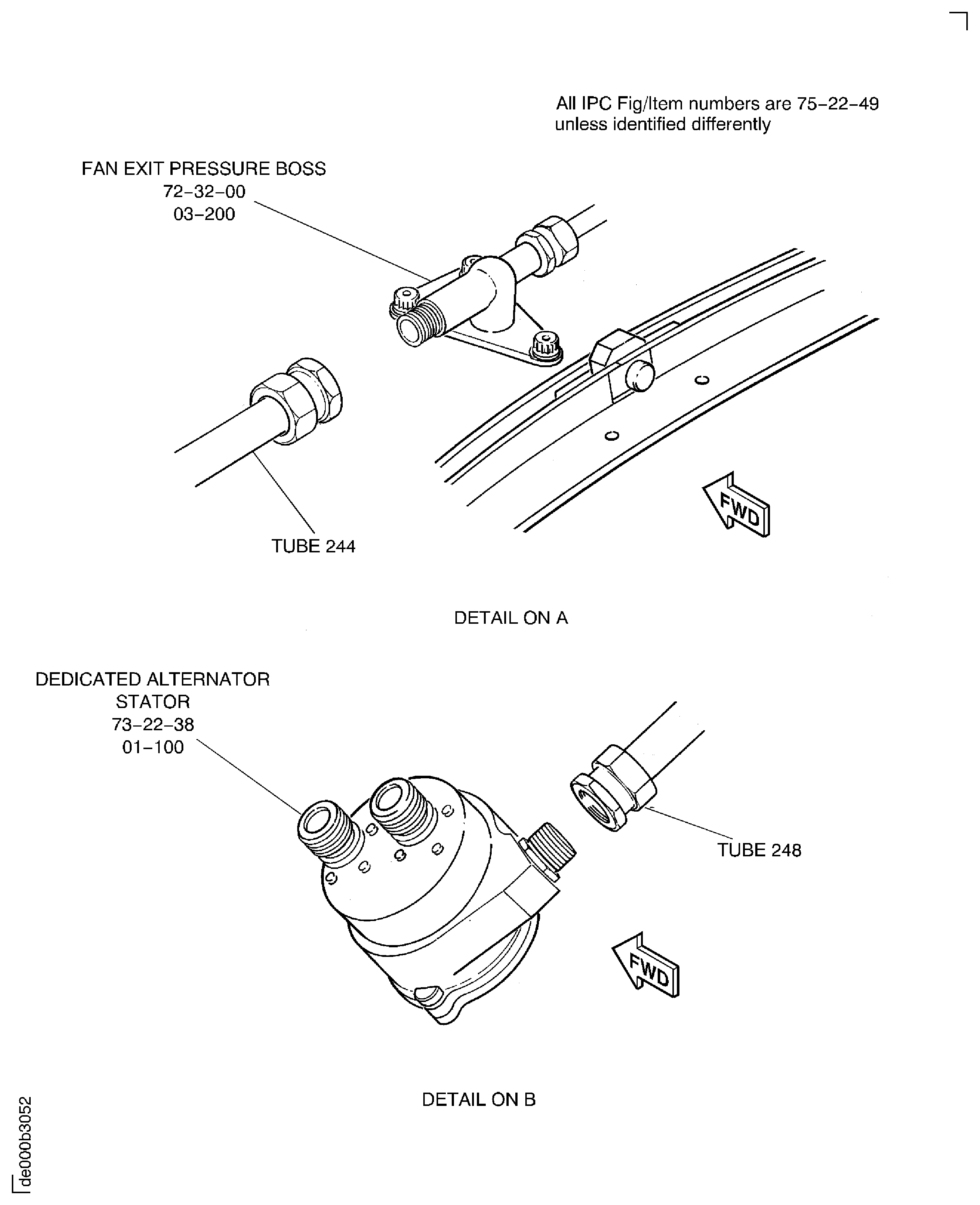 All IPC Fig/Item numbers are 75–22–49 unless identified differently

FAN EXIT PRESSURE BOSS
72–32–00
03–200

TUBE 244

FWD

DETAIL ON A

DEDICATED ALTERNATOR
STATOR
73–22–38
01–100

TUBE 248

FWD

DETAIL ON B

de000b3052