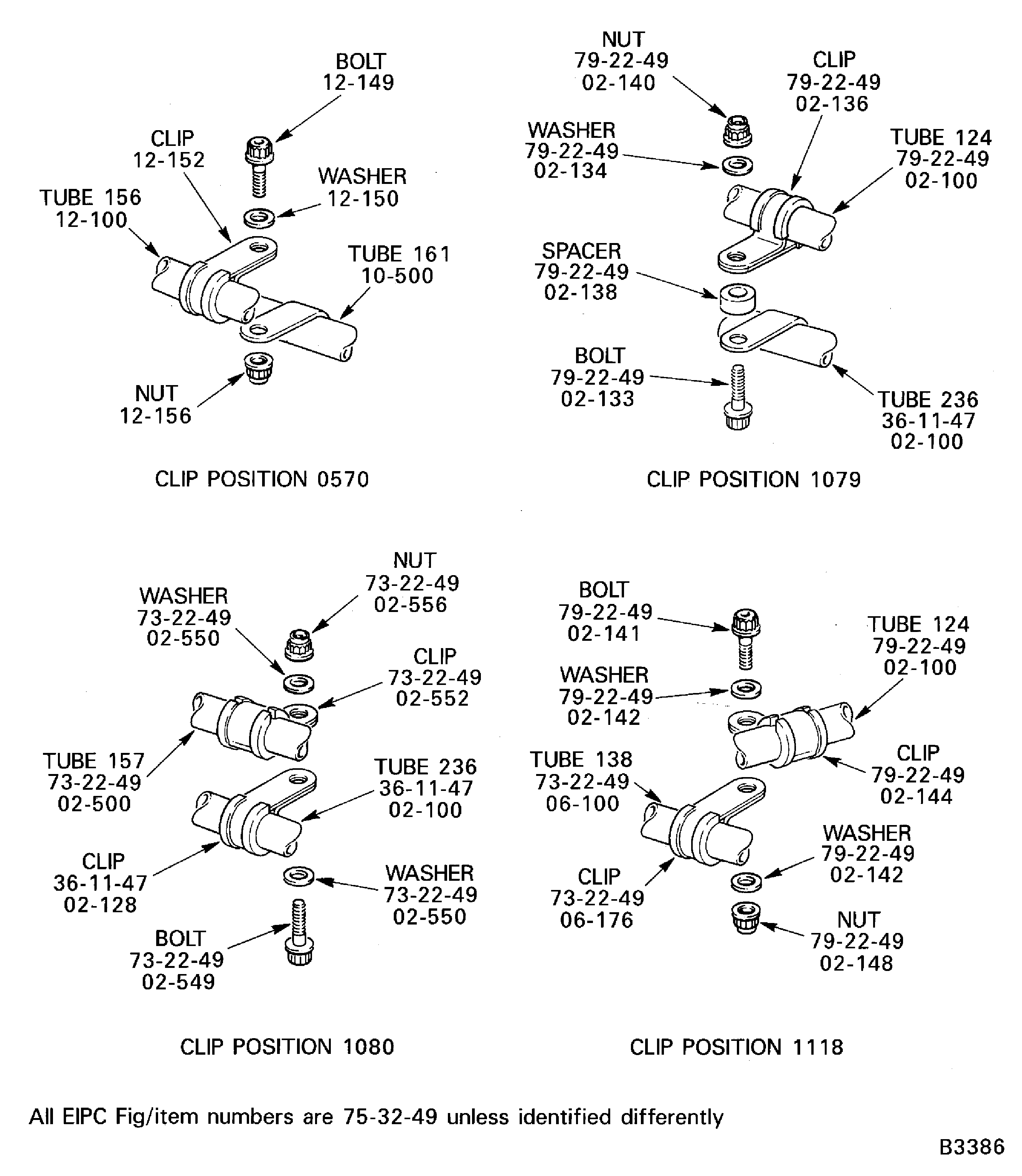 BOLT
12-149

CLIP
12-152

WASHER
12-150

TUBE 156
12-100

TUBE 161
10-500

NUT
12-156

CLIP POSITION 0570

NUT
79-22-49
02-140

CLIP
79-22-49
02-136

WASHER
79-22-49
02-134

TUBE 124
79-22-49
02-100

SPACER
79-22-49
02-138

BOLT
79-22-49
02-133

TUBE 236
36-11-47
02-100

CLIP POSITION 1079

NUT
73-22-49
02-556

WASHER
73-22-49
02-550

CLIP
73-22-49
02-552

TUBE 157
73-22-49
02-500

TUBE 236
36-11-47
02-100

CLIP
36-11-47
02-128

WASHER
73-22-49
02-550

BOLT
73-22-49
02-549

CLIP POSITION 1080

BOLT
79-22-49
02-141

TUBE 124
79-22-49
02-100

WASHER
79-22-49
02-142

TUBE 138
73-22-49
06-100

CLIP
79-22-49
02-144

WASHER
79-22-49
02-142

CLIP
73-22-49
06-176

NUT
79-22-49
02-148

CLIP POSITION 1118

All EIPC Fig/item numbers are 75-32-49 unless identified differently

B3386