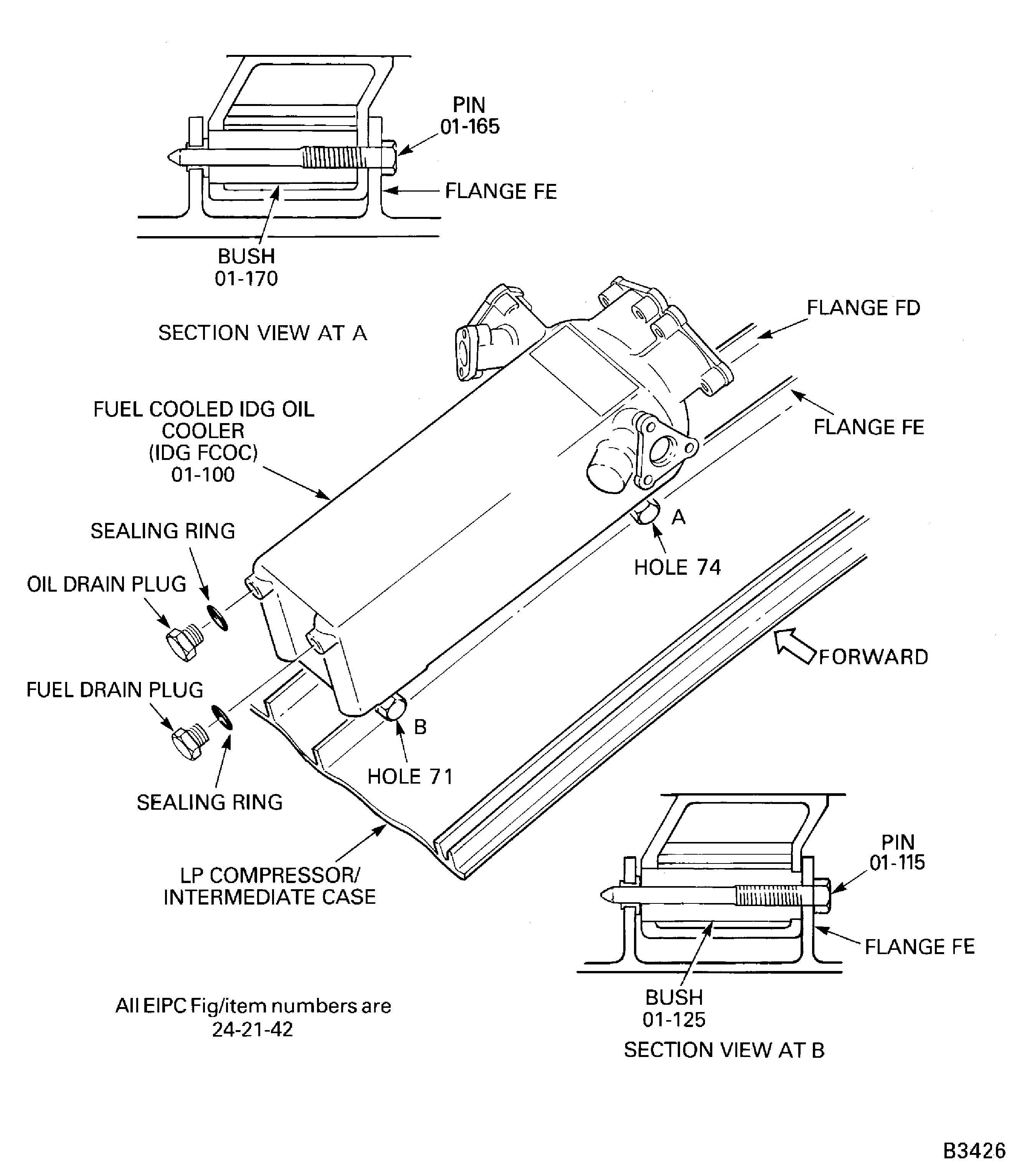 PIN
01-165

FLANGE FE

BUSH
01-170

SECTION VIEW AT A

FLANGE FD

FLANGE FE

FUEL COOLED IDG OIL COOLER (IDG FCOC) 01-100

SEALING RING

OIL DRAIN PLUG

A

HOLE 74

FORWARD

FUEL DRAIN PLUG

B

HOLE 71

SEALING RING

LP COMPRESSOR/ INTERMEDIATE CASE

PIN
01-115

FLANGE FE

BUSH
01-125

SECTION VIEW AT B

All EIPC Fig/item numbers are 24-21-42

B3426