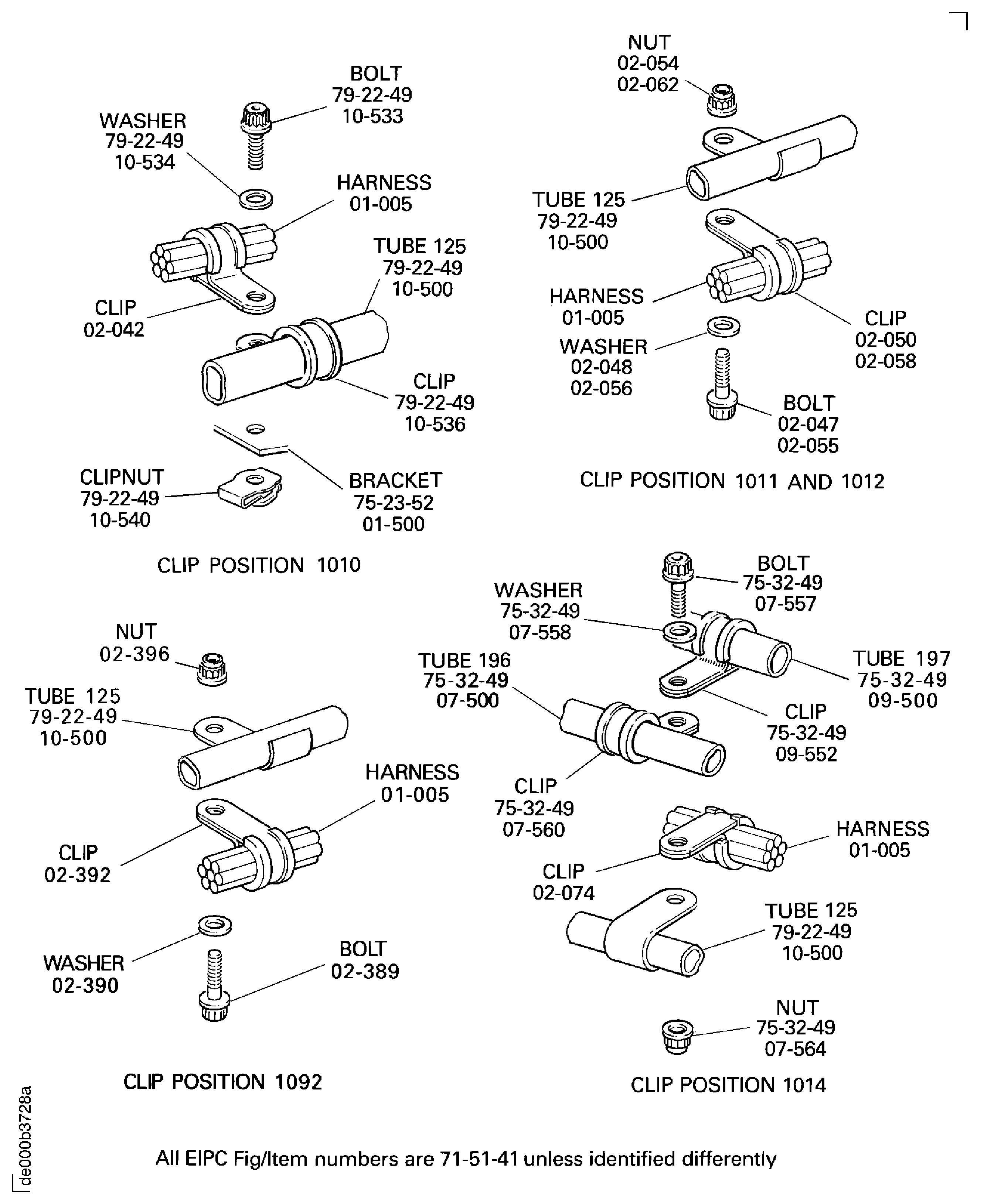 BOLT
79-22-49
10-533

WASHER
79-22-49
10-534

HARNESS
01-005

TUBE 125
79-22-49
10-500

CLIP
02-042

CLIP
79-22-49
10-536

CLIPNUT
79-22-49
10-540

BRACKET
75-23-52
01-500

CLIP POSITION 1010

NUT
02-054
02-062

TUBE 125
79-22-49
10-500

HARNESS
01-005

CLIP
02-050
02-058

WASHER
02-048
02-056

BOLT
02-047
02-055

CLIP POSITION 1011 AND 1012

NUT
02-396

TUBE 125
79-22-49
10-500

HARNESS
01-005

CLIP
02-392

WASHER
02-390

BOLT
02-389

CLIP POSITION 1092

BOLT
75-32-49
07-557

WASHER
75-32-49
07-558

TUBE 196
75-32-49
07-500

TUBE 197
75-32-49
09-500

CLIP
75-32-49
09-552

CLIP
75-32-49
07-560

HARNESS
01-005

CLIP
02-074

TUBE 125
79-22-49
10-500

NUT
75-32-49
07-564

CLIP POSITION 1014

de000b3728a

All EIPC Fig/Item numbers are 71-51-41 unless identified differently