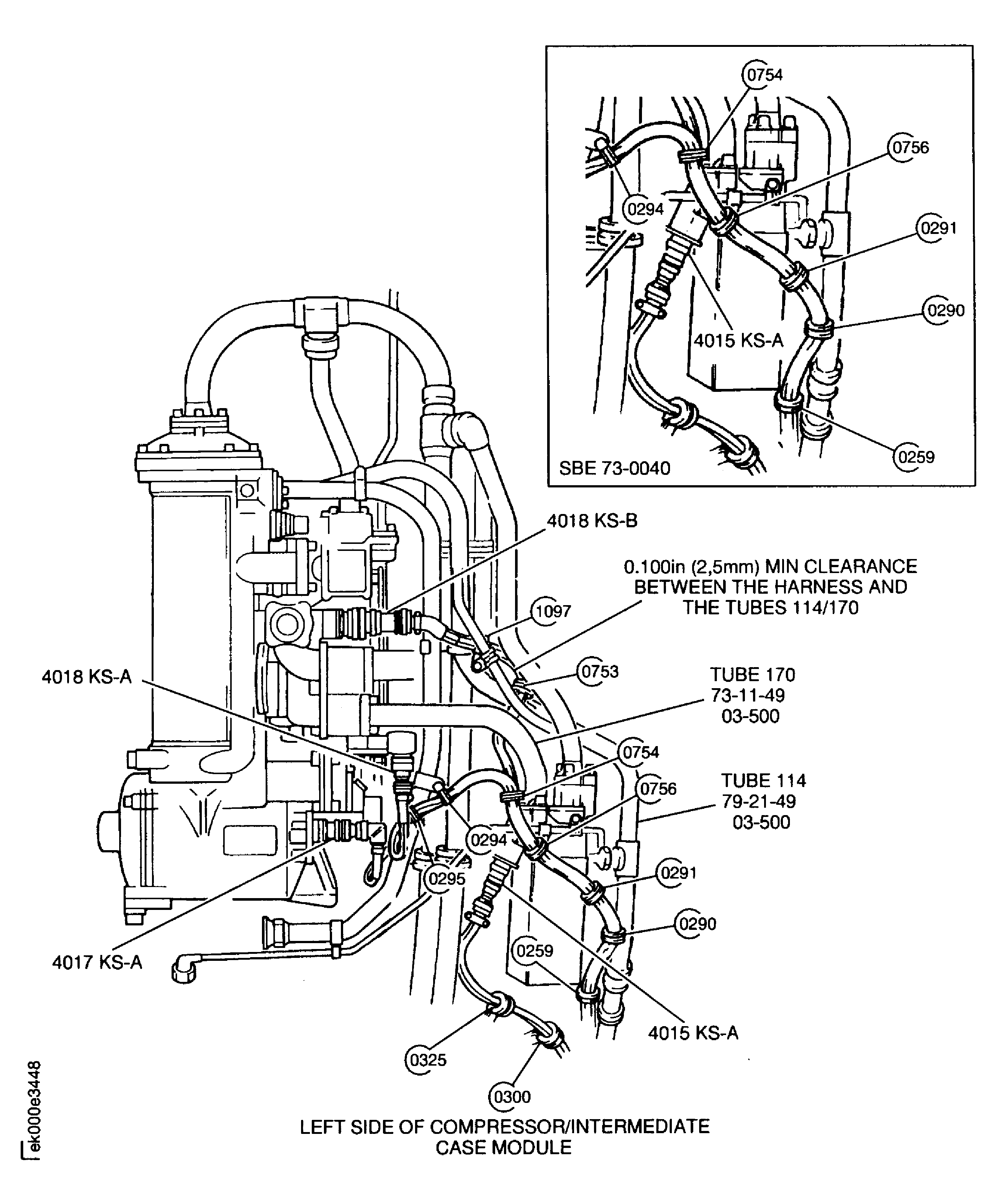 0754
0756
0294
0291
0290
4015 KS-A
0259
SBE 73-0040

4018 KS-B
0.100in (2,5mm) MIN CLEARANCE BETWEEN THE HARNESS AND THE TUBES 114/170
1097
0753
4018 KS-A
TUBE 170
73-11-49
03-500
0754
0756
TUBE 114
79-21-49
03-500
0294
0295
0291
0290
4017 KS-A
0259
4015 KS-A
0325
0300

LEFT SIDE OF COMPRESSOR/INTERMEDIATE CASE MODULE

ek000e3448