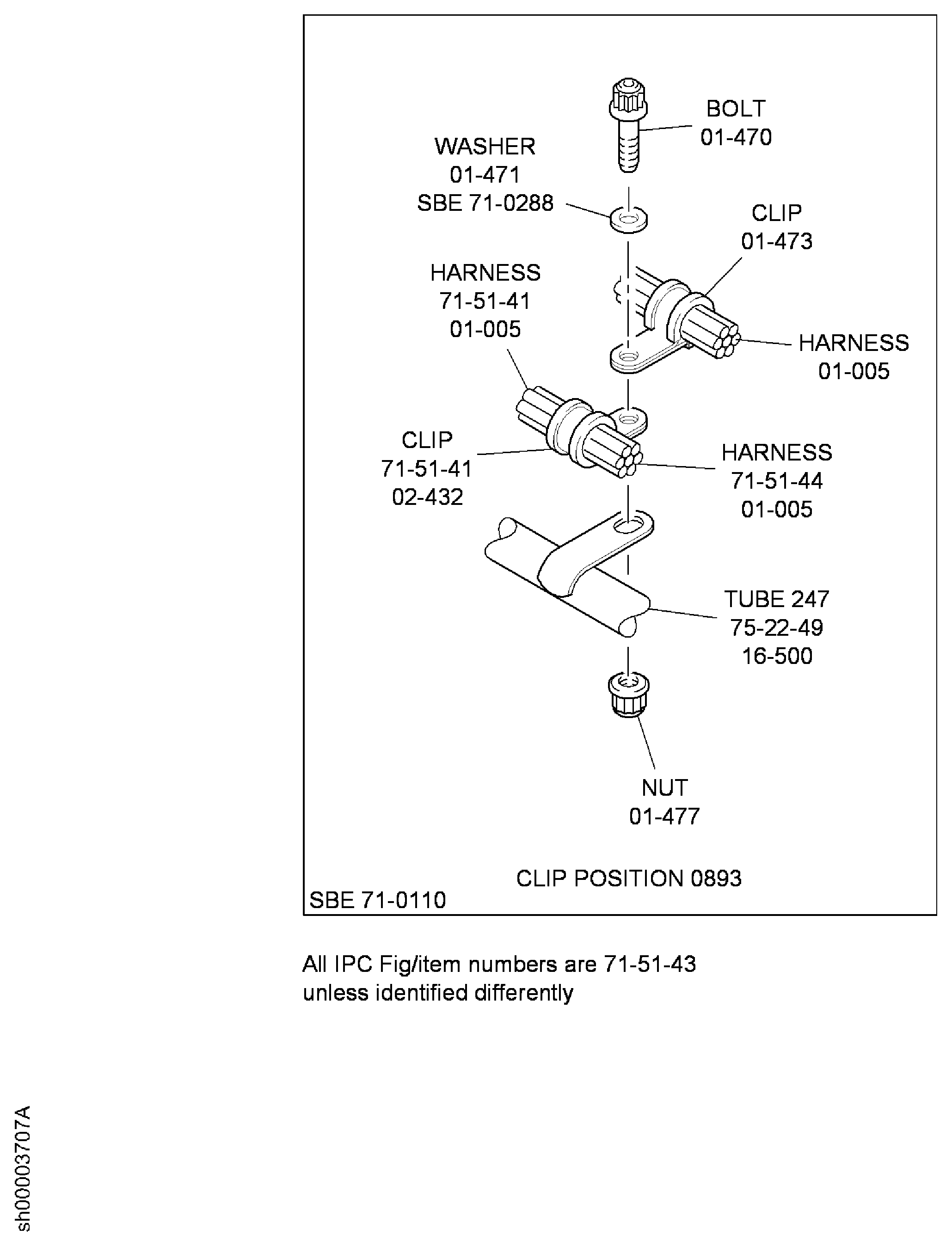 BOLT
01-470

WASHER
01-471
SBE 71-0288

CLIP
01-473

HARNESS
71-51-41
01-005

HARNESS
01-005

CLIP
71-51-41
02-432

HARNESS
71-51-44
01-005

TUBE 247
75-22-49
16-500

NUT
01-477

CLIP POSITION 0893

SBE 71-0110

All IPC Fig/item numbers are 71-51-43 unless identified differently

sh00003707A