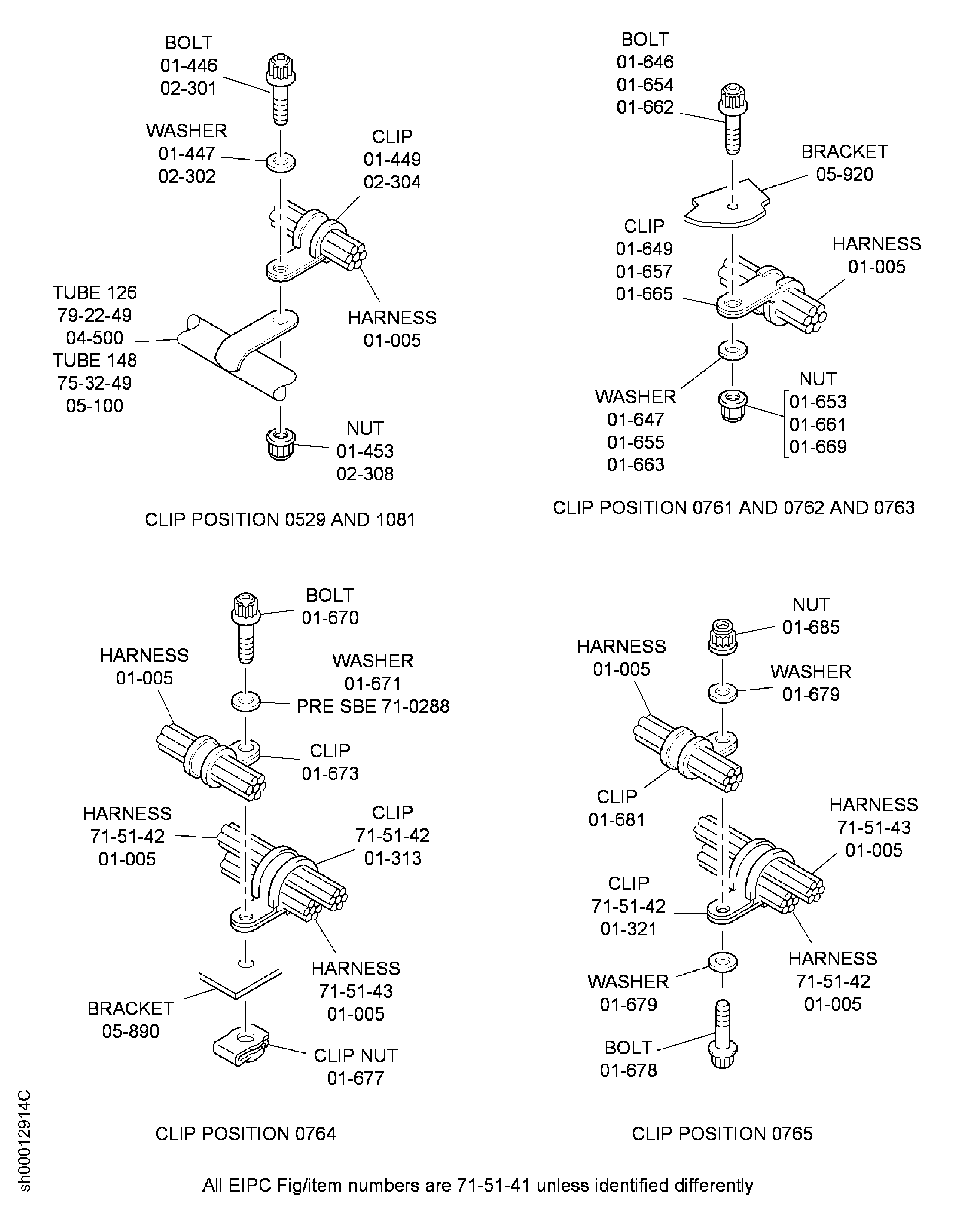 BOLT
01-446
02-301

WASHER
01-447
02-302

CLIP
01-449
02-304

TUBE 126
79-22-49
04-500
TUBE 148
75-32-49
05-100

HARNESS
01-005

NUT
01-453
02-308

CLIP POSITION 0529 AND 1081

BOLT
01-646
01-654
01-662

BRACKET
05-920

CLIP
01-649
01-657
01-665

HARNESS
01-005

WASHER
01-647
01-655
01-663

NUT
01-653
01-661
01-669

CLIP POSITION 0761 AND 0762 AND 0763

BOLT
01-670

HARNESS
01-005

WASHER
01-671
PRE SBE 71-0288

CLIP
01-673

HARNESS
71-51-42
01-005

CLIP
71-51-42
01-313

HARNESS
71-51-43
01-005

BRACKET
05-890

CLIP NUT
01-677

CLIP POSITION 0764

NUT
01-685

HARNESS
01-005

WASHER
01-679

CLIP
01-681

HARNESS
71-51-43
01-005

CLIP
71-51-42
01-321

HARNESS
71-51-42
01-005

WASHER
01-679

BOLT
01-678

CLIP POSITION 0765

sh00012914C

All EIPC Fig/item numbers are 71-51-41 unless identified differently