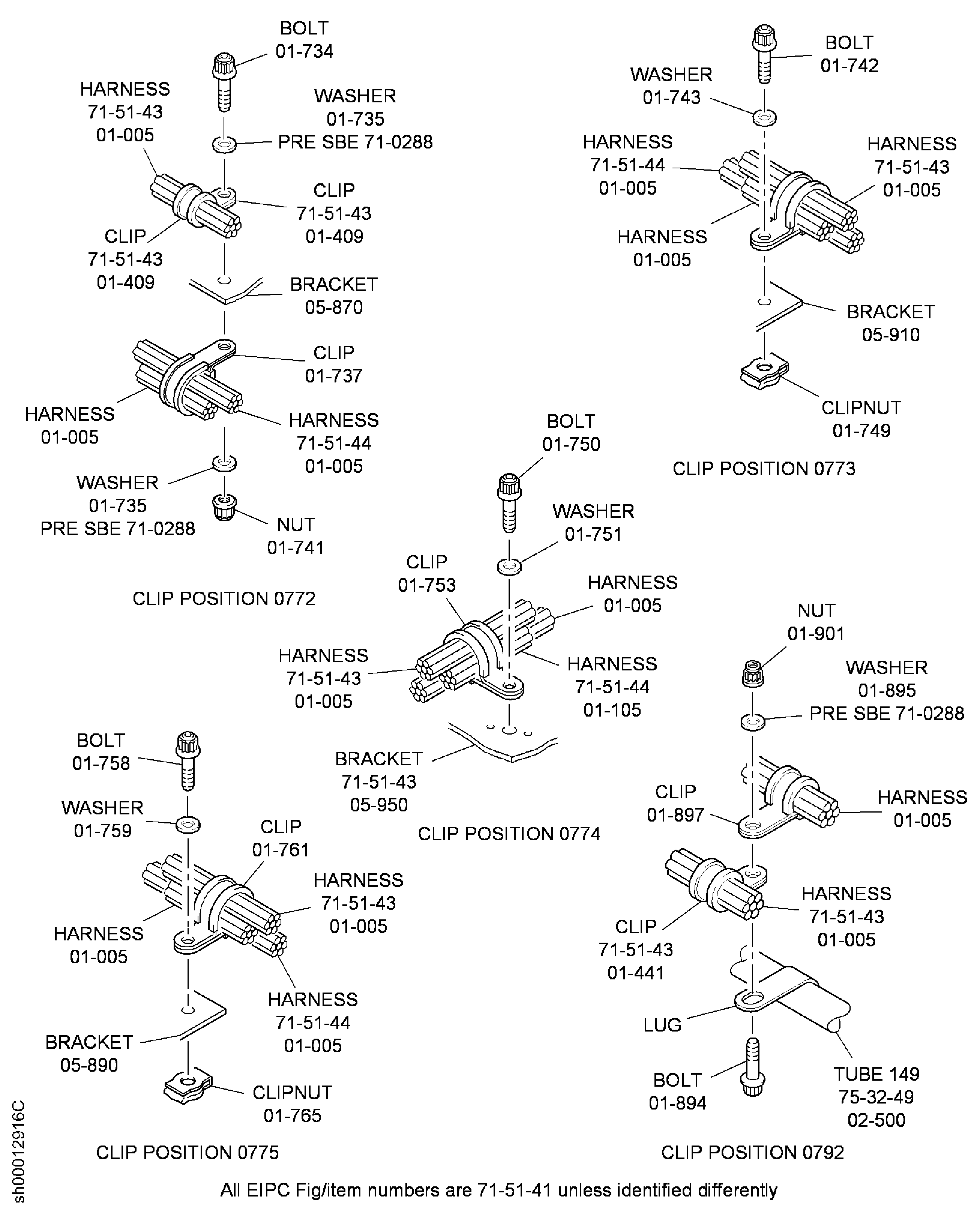 BOLT
01-734

HARNESS
71-51-43
01-005

WASHER
01-735
PRE SBE 71-0288

CLIP
71-51-43
01-409

CLIP
71-51-43
01-409

BRACKET
05-870

CLIP
01-737

HARNESS
01-005

HARNESS
71-51-44
01-005

WASHER
01-735
PRE SBE 71-0288

NUT
01-741

CLIP POSITION 0772

BOLT
01-742

WASHER
01-743

HARNESS
71-51-44
01-005

HARNESS
71-51-43
01-005

HARNESS
01-005

BRACKET
05-910

CLIPNUT
01-749

CLIP POSITION 0773

BOLT
01-750

WASHER
01-751

CLIP
01-753

HARNESS
01-005

HARNESS
71-51-43
01-005

HARNESS
71-51-44
01-105

BRACKET
71-51-43
05-950

CLIP POSITION 0774

BOLT
01-758

WASHER
01-759

CLIP
01-761

HARNESS
71-51-43
01-005

HARNESS
01-005

HARNESS
71-51-44
01-005

BRACKET
05-890

CLIPNUT
01-765

CLIP POSITION 0775

NUT
01-901

WASHER
01-895
PRE SBE 71-0288

CLIP
01-897

HARNESS
01-005

HARNESS
71-51-43
01-005

CLIP
71-51-43
01-441

LUG

BOLT
01-894

TUBE 149
75-32-49
02-500

CLIP POSITION 0792

sh00012916C

All EIPC Fig/item numbers are 71-51-41 unless identified differently