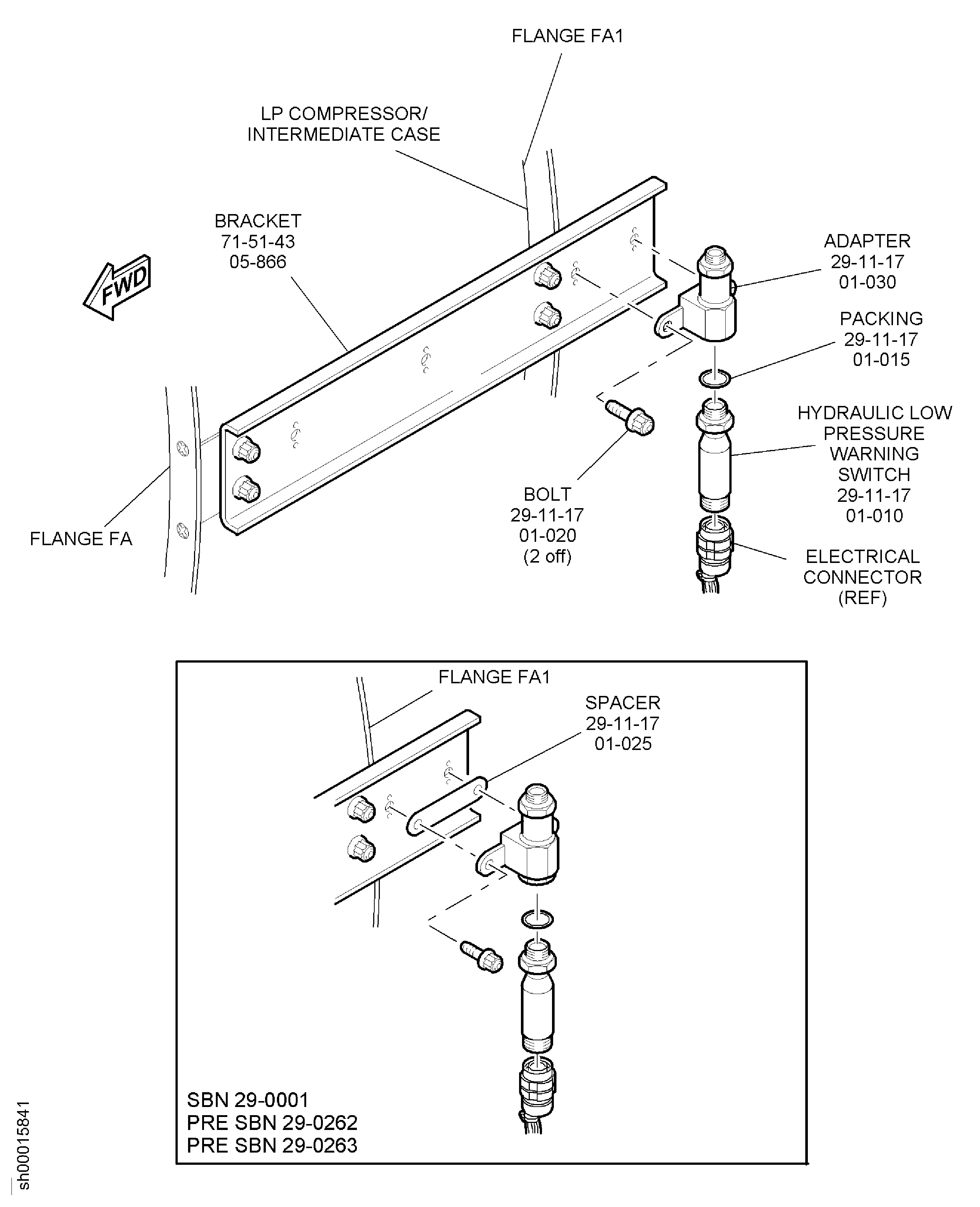 FLANGE FA1

LP COMPRESSOR/
INTERMEDIATE CASE

BRACKET
71-51-43
05-866

FWD

ADAPTER
29-11-17
01-030

PACKING
29-11-17
01-015

HYDRAULIC LOW
PRESSURE
WARNING
SWITCH
29-11-17
01-010

BOLT
29-11-17
01-020
(2 off)

FLANGE FA

ELECTRICAL
CONNECTOR
(REF)

FLANGE FA1

SPACER
29-11-17
01-025

SBN 29-0001
PRE SBN 29-0262
PRE SBN 29-0263

sh00015841