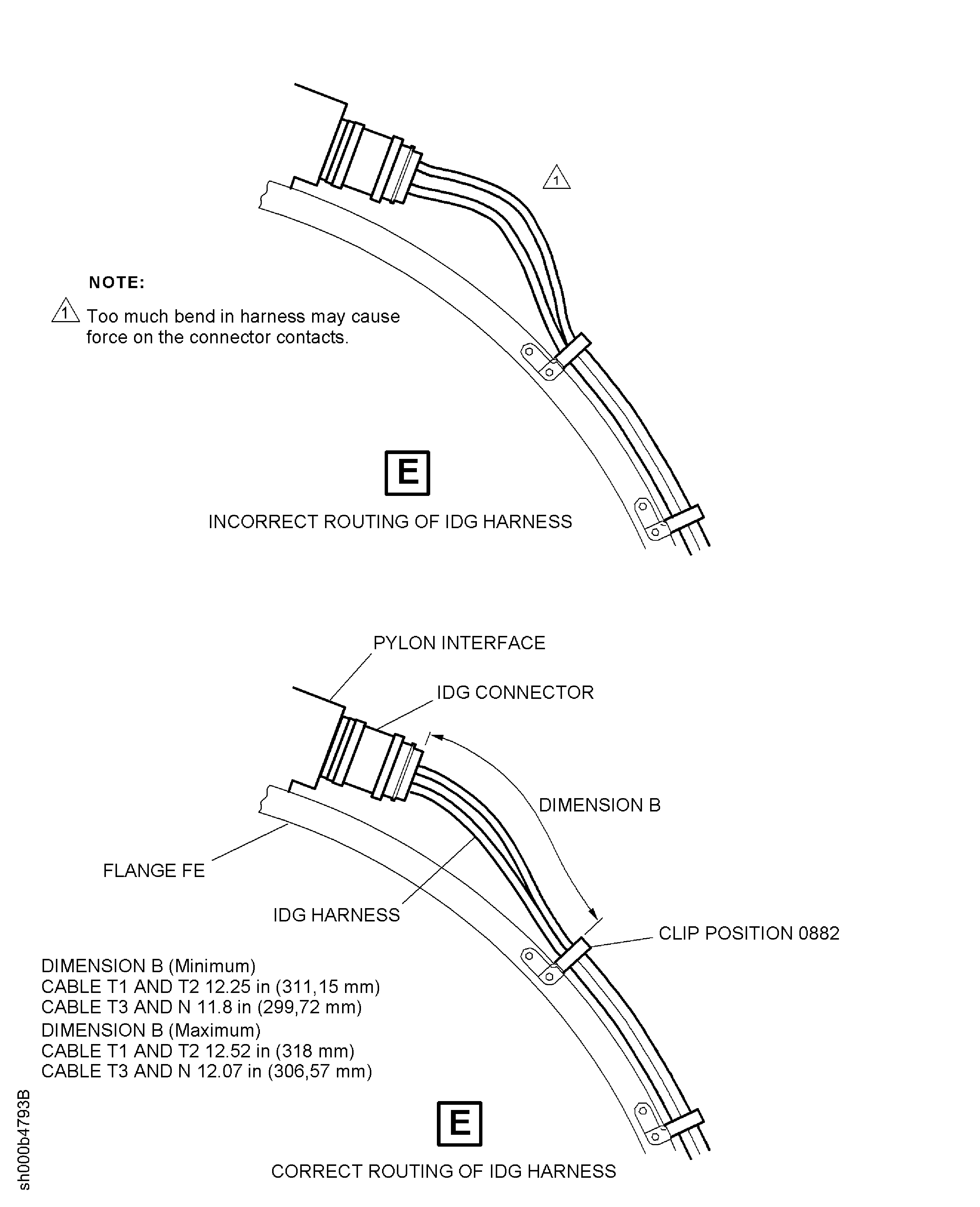 1

NOTE:

1 Too much bend in harness may cause force on the connector contacts.

E

INCORRECT ROUTING OF IDG HARNESS

PYLON INTERFACE

IDG CONNECTOR

DIMENSION B

FLANGE FE

IDG HARNESS

CLIP POSITION 0882

DIMENSION B (Minimum)
CABLE T1 AND T2 12.25 in (311,15 mm)
CABLE T3 AND N 11.8 in (299,72 mm)
DIMENSION B (Maximum)
CABLE T1 AND T2 12.52 in (318 mm)
CABLE T3 AND N 12.07 in (306,57 mm)

E

CORRECT ROUTING OF IDG HARNESS

sh000b4793B