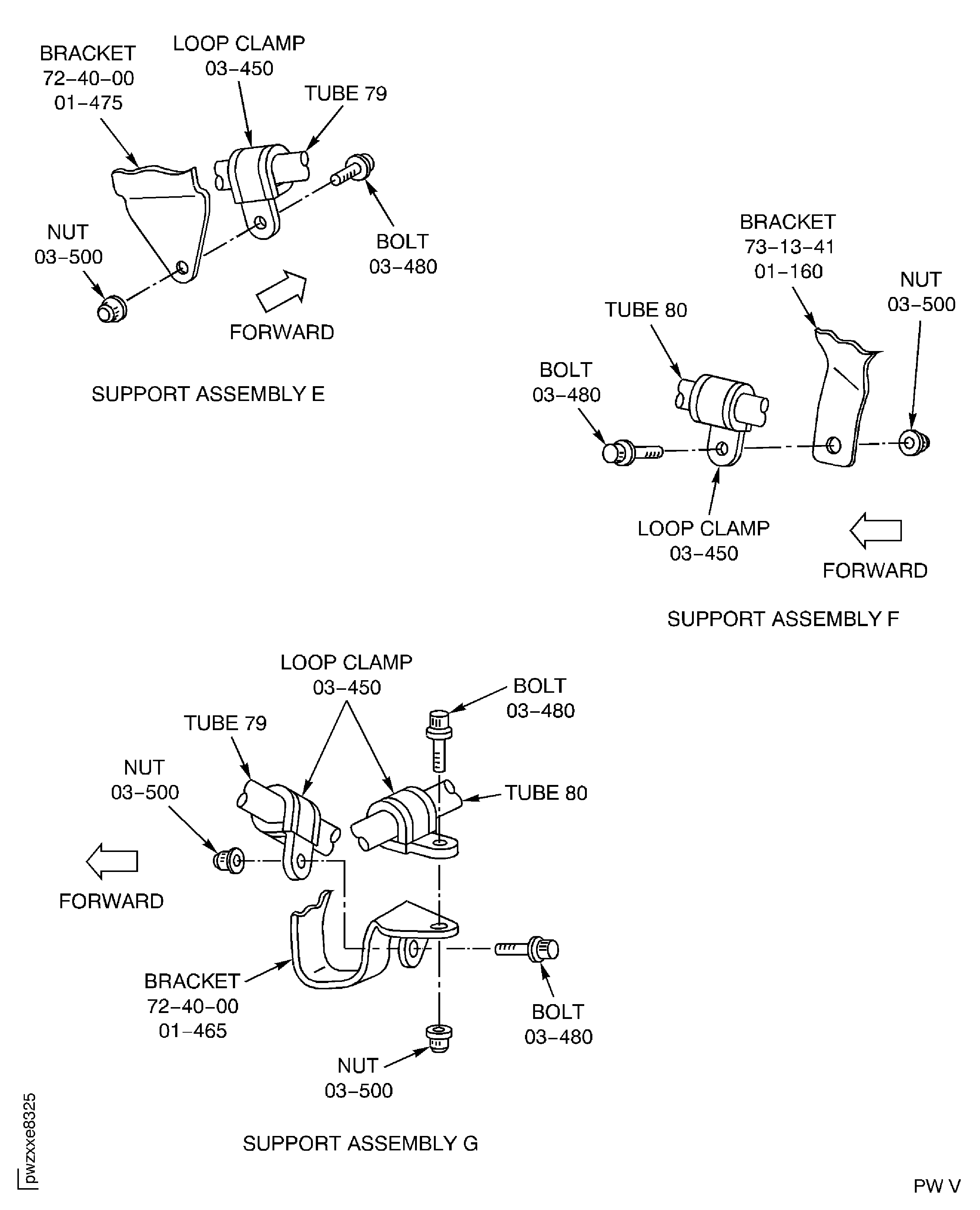 BRACKET
72–40–00
01–475

LOOP CLAMP
03–450

TUBE 79

NUT
03–500

BOLT
03–480

FORWARD

SUPPORT ASSEMBLY E

BRACKET
73–13–41
01–160

NUT
03–500

TUBE 80

BOLT
03–480

LOOP CLAMP
03–450

FORWARD

SUPPORT ASSEMBLY F

LOOP CLAMP
03–450

BOLT
03–480

TUBE 79

NUT
03–500

TUBE 80

FORWARD

BRACKET
72–40–00
01–465

BOLT
03–480

NUT
03–500

SUPPORT ASSEMBLY G

pwzxxe8325

PW V