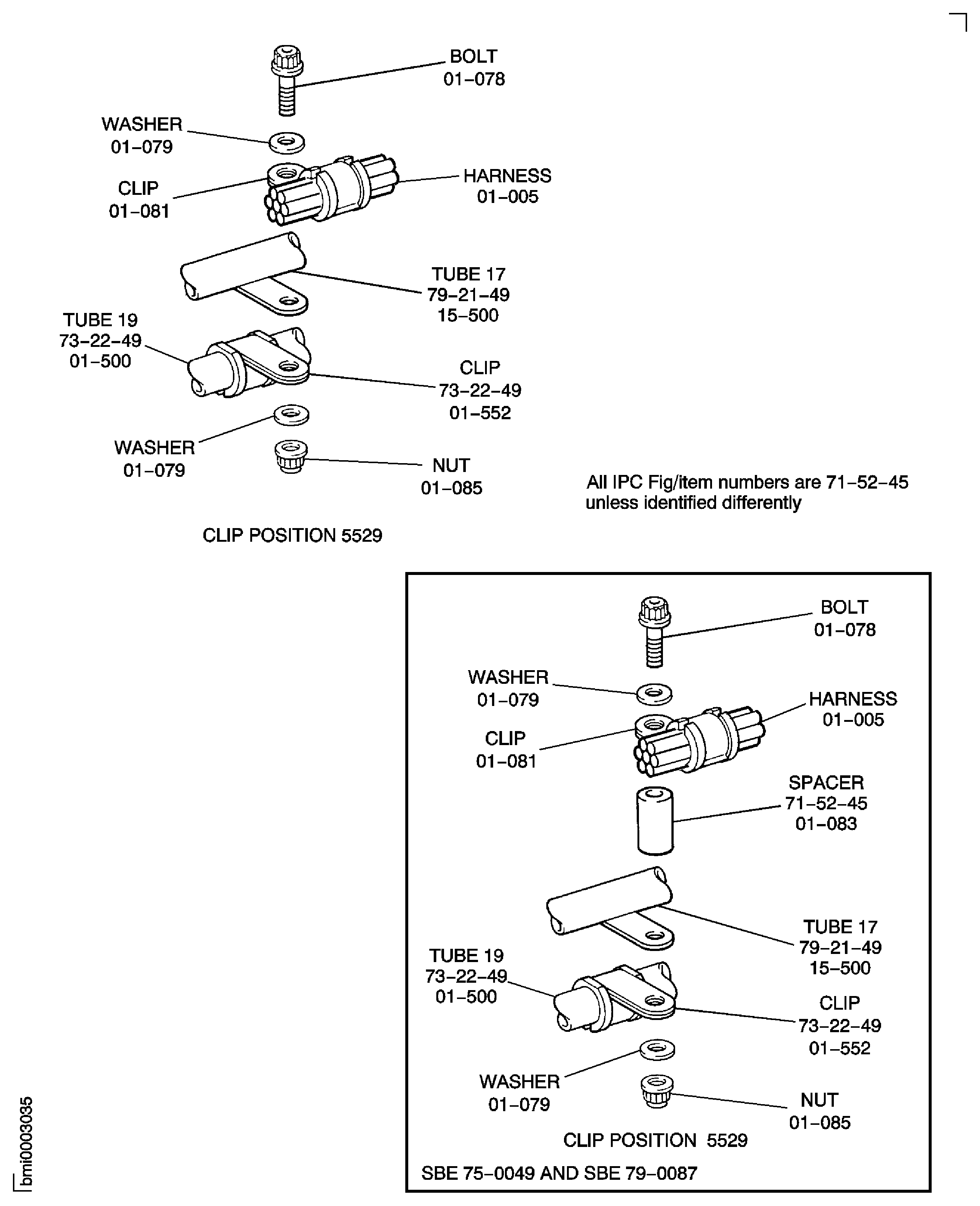 BOLT
01–078

WASHER
01–079

CLIP
01–081

HARNESS
01–005

TUBE 17
79–21–49
15–500

TUBE 19
73–22–49
01–500

CLIP
73–22–49
01–552

WASHER
01–079

NUT
01–085

All IPC Fig/item numbers are 71–52–45 unless identified differently

CLIP POSITION 5529

BOLT
01–078

WASHER
01–079

HARNESS
01–005

CLIP
01–081

SPACER
71–52–45
01–083

TUBE 17
79–21–49
15–500

TUBE 19
73–22–49
01–500

CLIP
73–22–49
01–552

WASHER
01–079

NUT
01–085

CLIP POSITION 5529

SBE 75–0049 AND SBE 79–0087

bmi0003035