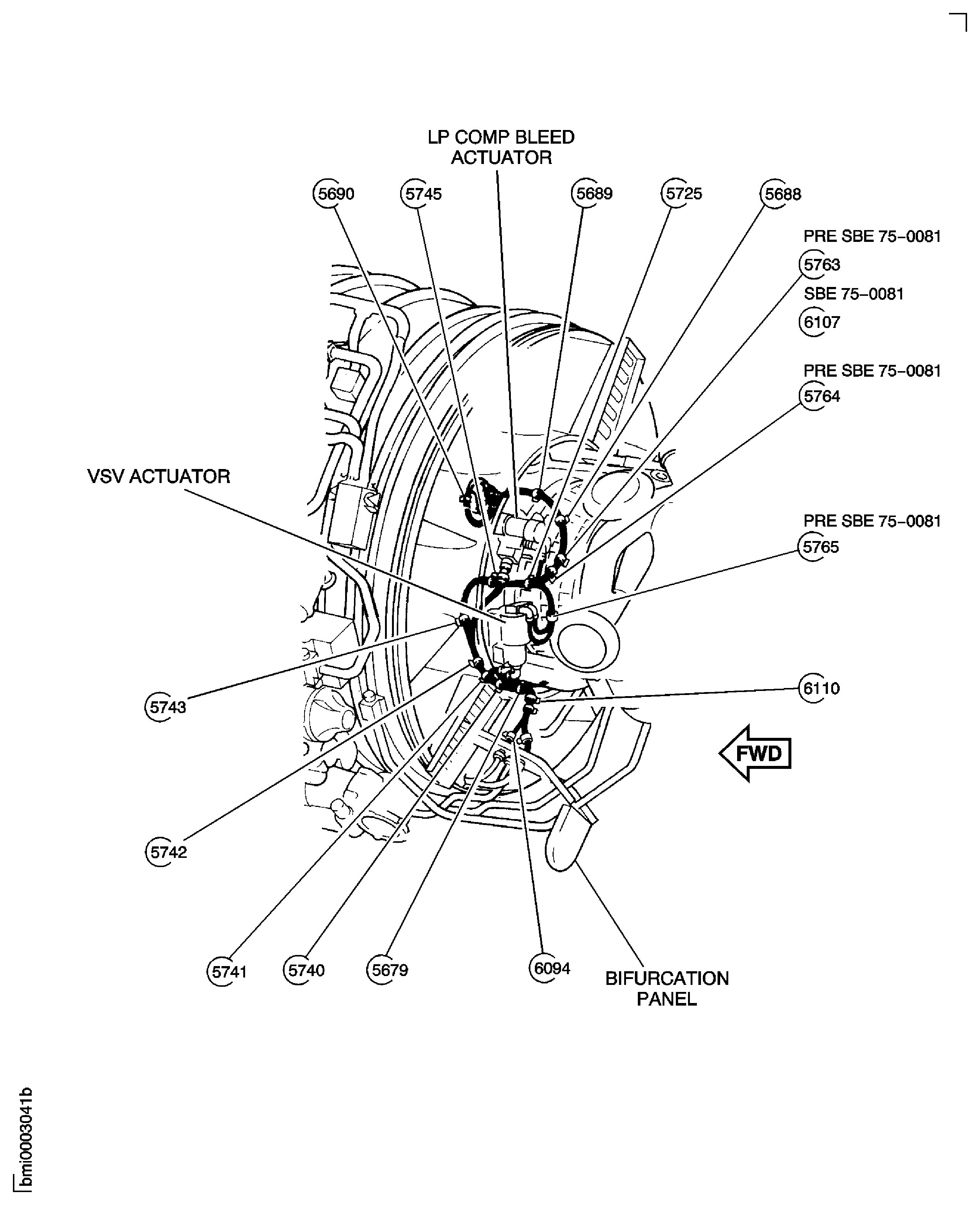 LP COMP BLEED ACTUATOR

5690

5745

5689

5725

5688

PRE SBE 75-0081

5763

SBE 75-0081

6107

PRE SBE 75-0081

5764

VSV ACTUATOR

PRE SBE 75-0081

5765

5743

6110

FWD

5742

5741

5740

5679

6094

BIFURCATION PANEL

bmi0003041b