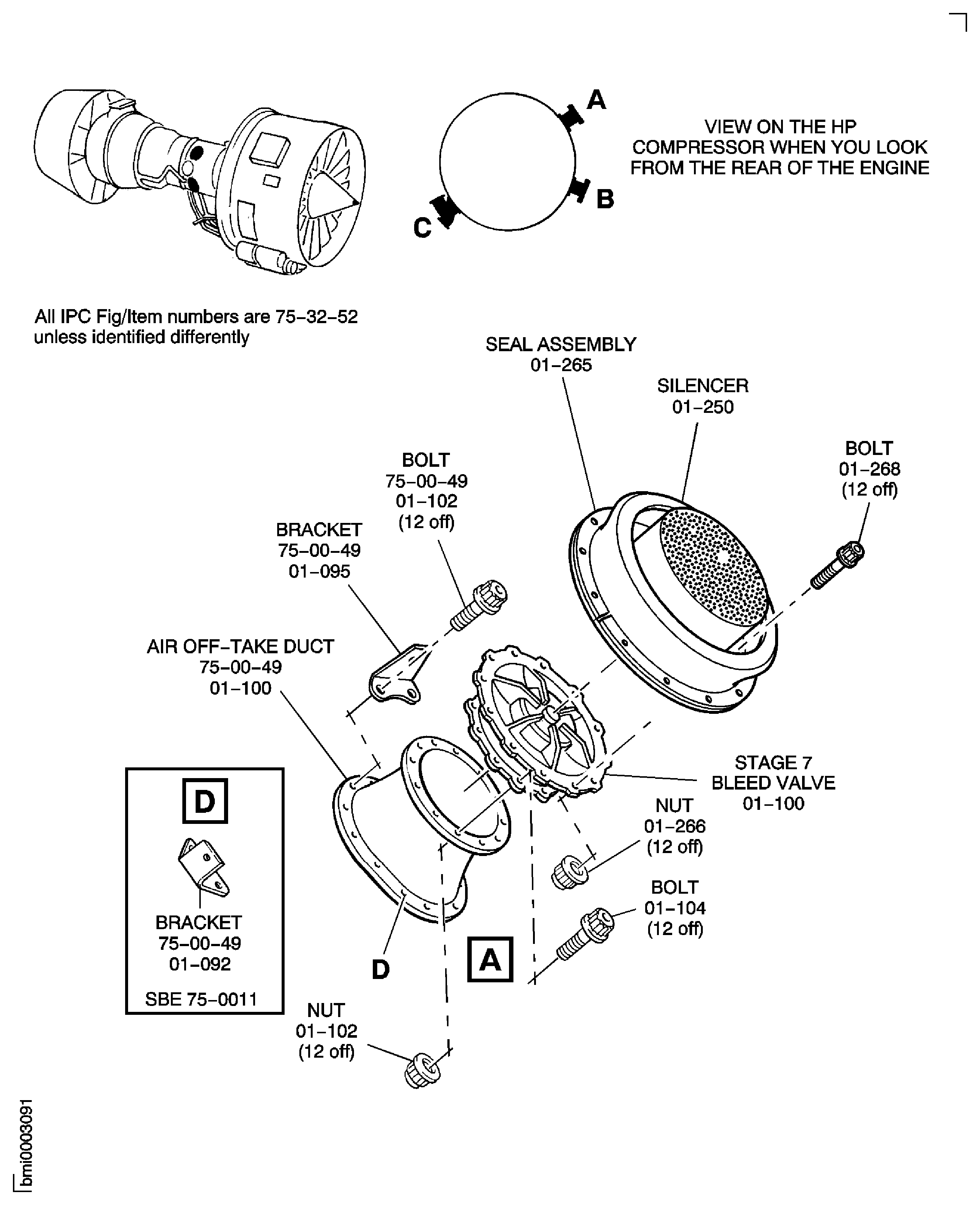 A

B

C

VIEW ON THE HP COMPRESSOR WHEN YOU LOOK FROM THE REAR OF THE ENGINE

All IPC Fig/Item numbers are 75–32–52 unless identified differently

SEAL ASSEMBLY
01–265

SILENCER
01–250

BOLT
01–268
(12 off)

BOLT
75–00–49
01–102
(12 off)

BRACKET
75–00–49
01–095

AIR OFF–TAKE DUCT
75–00–49
01–100

STAGE 7
BLEED VALVE
01–100

NUT
01–266
(12 off)

BOLT
01–104
(12 off)

D

BRACKET
75–00–49
01–092

SBE 75–0011

D

A

NUT
01–102
(12 off)

bmi0003091