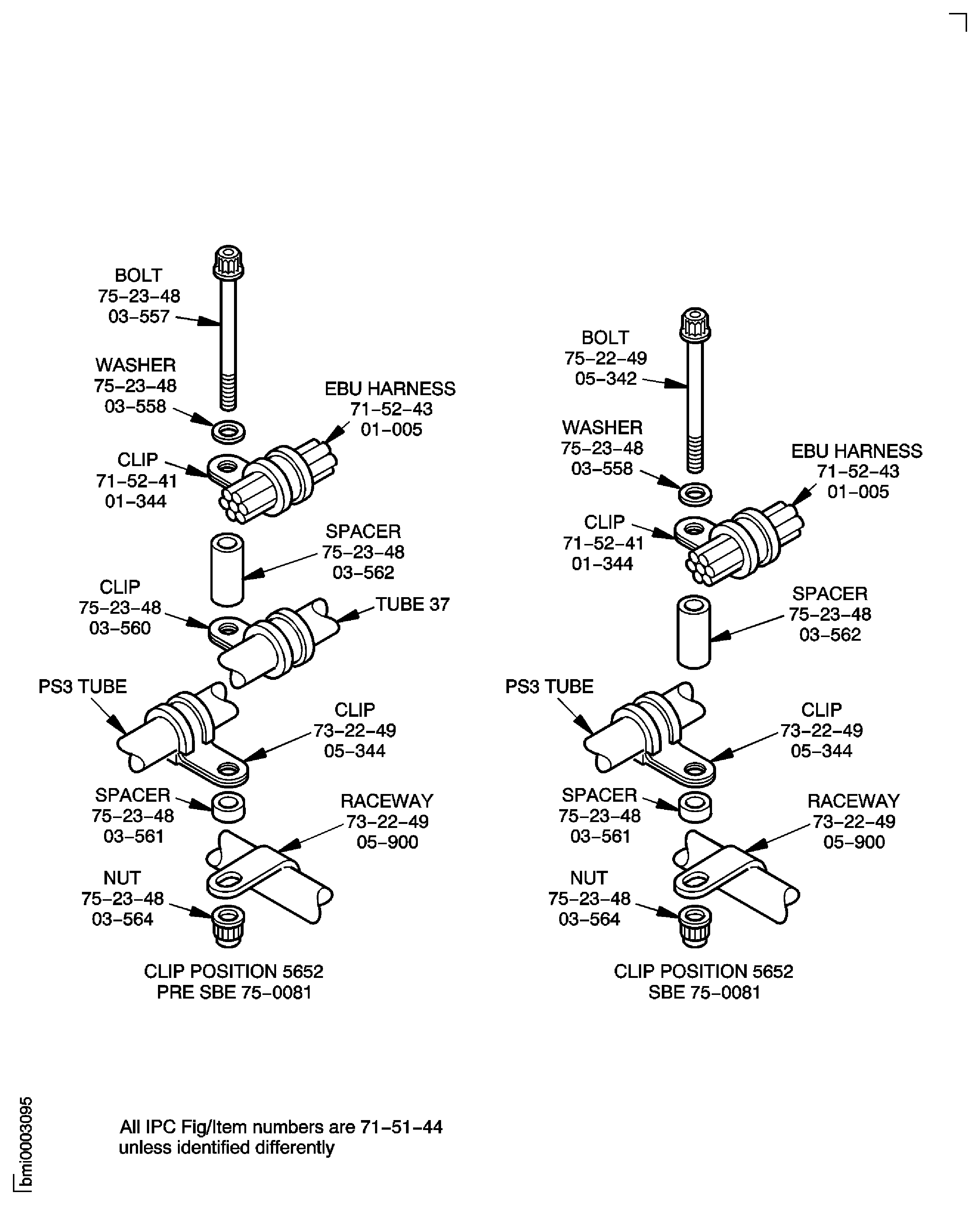 BOLT
75–23–48
03–557

WASHER
75–23–48
03–558

EBU HARNESS
71–52–43
01–005

CLIP
71–52–41
01–344

SPACER
75–23–48
03–562

CLIP
75–23–48
03–560

TUBE 37

PS3 TUBE

CLIP
73–22–49
05–344

SPACER
75–23–48
03–561

RACEWAY
73–22–49
05–900

NUT
75–23–48
03–564

CLIP POSITION 5652
PRE SBE 75–0081

BOLT
75–22–49
05–342

WASHER
75–23–48
03–558

EBU HARNESS
71–52–43
01–005

CLIP
71–52–41
01–344

SPACER
75–23–48
03–562

PS3 TUBE

CLIP
73–22–49
05–344

SPACER
75–23–48
03–561

RACEWAY
73–22–49
05–900

NUT
75–23–48
03–564

CLIP POSITION 5652
SBE 75–0081

All IPC Fig/Item numbers are 71–51–44
unless identified differently

bmi0003095