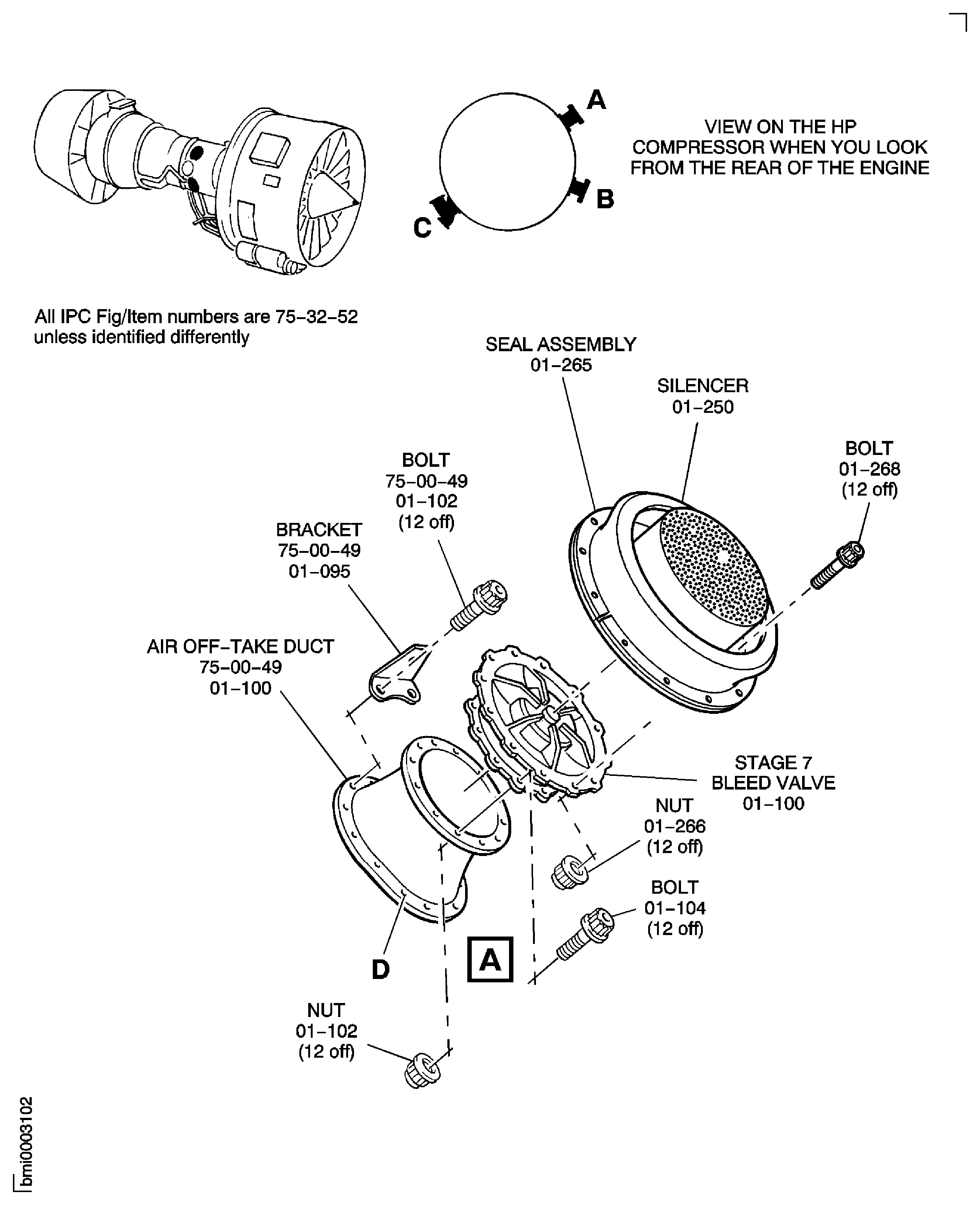 A

B

C

VIEW ON THE HP COMPRESSOR WHEN YOU LOOK FROM THE REAR OF THE ENGINE

All IPC Fig/Item numbers are 75–32–52 unless identified differently

SEAL ASSEMBLY
01–265

SILENCER
01–250

BOLT
01–268
(12 off)

BOLT
75–00–49
01–102
(12 off)

BRACKET
75–00–49
01–095

AIR OFF–TAKE DUCT
75–00–49
01–100

STAGE 7
BLEED VALVE
01–100

NUT
01–266
(12 off)

BOLT
01–104
(12 off)

D

A

NUT
01–102
(12 off)

bmi0003102