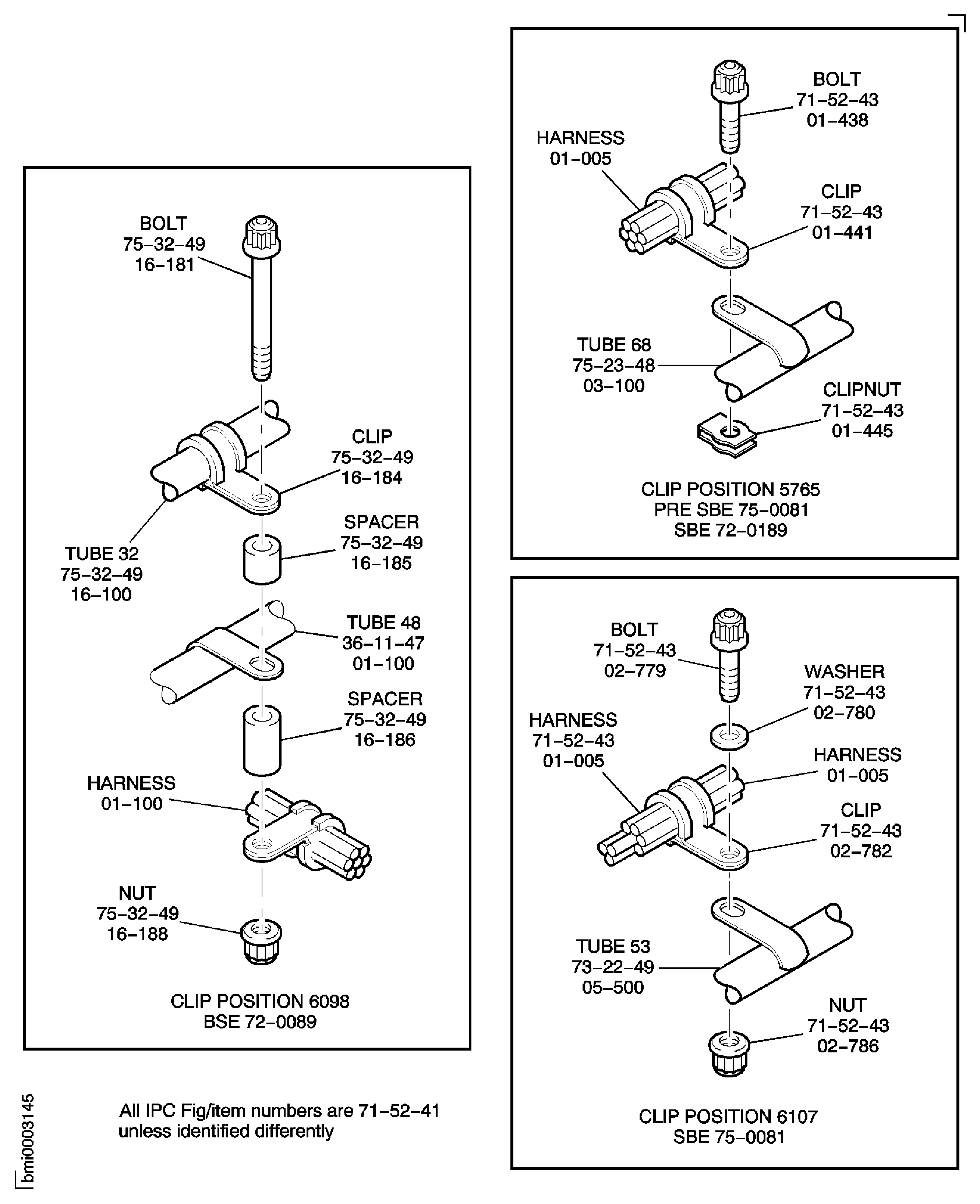 BOLT
75–32–49
16–181

CLIP
75–32–49
16–184

TUBE 32
75–32–49
16–100

SPACER
75–32–49
16–185

TUBE 48
36–11–47
01–100

SPACER
75–32–49
16–186

HARNESS
01–100

NUT
75–32–49
16–188

CLIP POSITION 6098
BSE 72–0089

BOLT
71–52–43
01–438

HARNESS
01–005

CLIP
71–52–43
01–441

TUBE 68
75–23–48
03–100

CLIPNUT
71–52–43
01–445

CLIP POSITION 5765
PRE SBE 75–0081
SBE 72–0189

BOLT
71–52–43
02–779

WASHER
71–52–43
02–780

HARNESS
71–52–43
01–005

HARNESS
01–005

CLIP
71–52–43
02–782

TUBE 53
73–22–49
05–500

NUT
71–52–43
02–786

CLIP POSITION 6107
SBE 75–0081

All IPC Fig/item numbers are 71–52–41
unless identified differently

bmi0003145