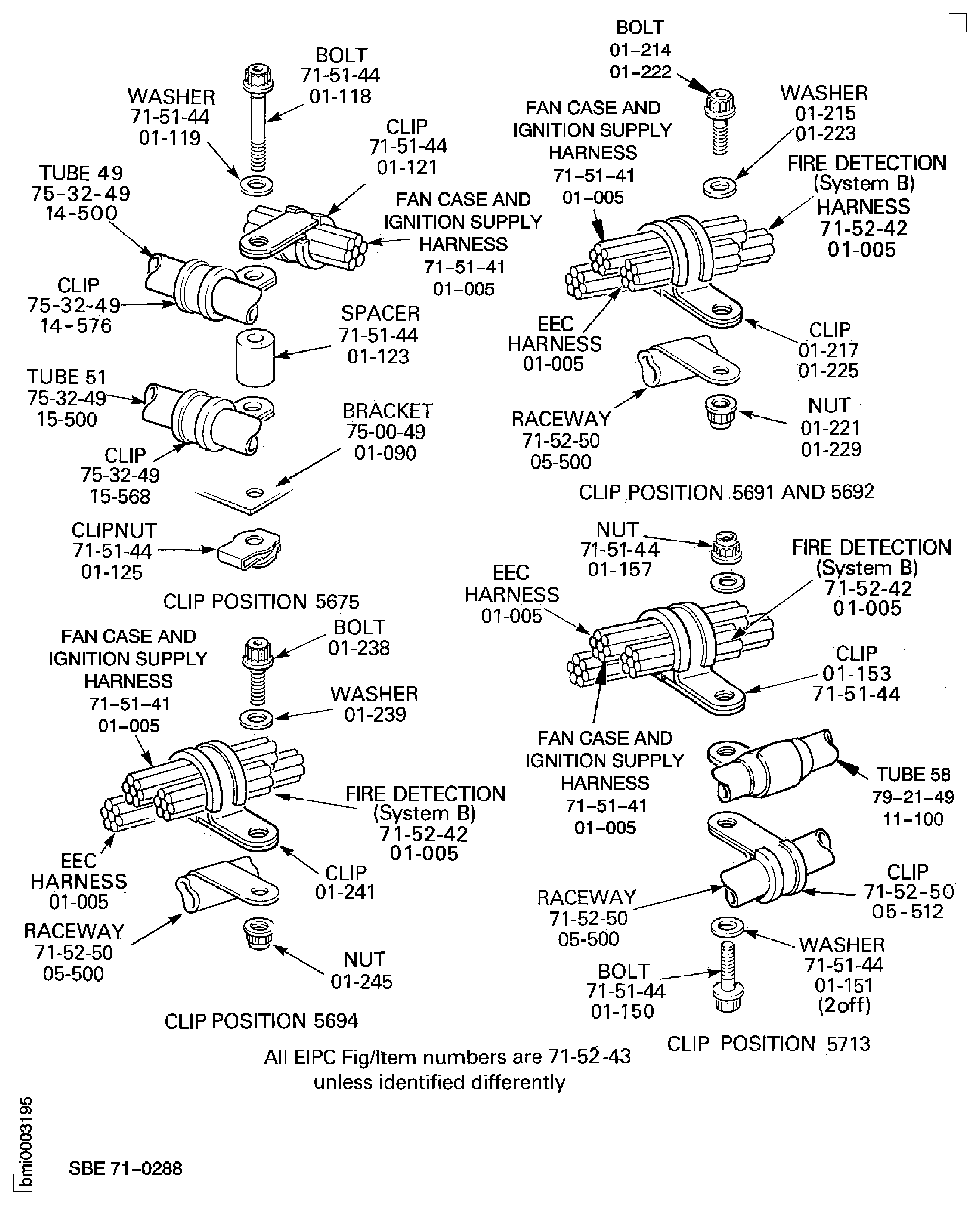 BOLT
71-51-44
01-118

WASHER
71-51-44
01-119

CLIP
71-51-44
01-121

TUBE 49
75-32-49
14-500

FAN CASE AND
IGNITION SUPPLY
HARNESS
71–51–41
01–005

CLIP
75-32-49
14-576

SPACER
71-51-44
01-123

TUBE 51
75-32-49
15-500

BRACKET
75-00-49
01-090

CLIP
75-32-49
15-568

CLIPNUT
71-51-44
01-125

CLIP POSITION 5675

BOLT
01–214
01–222

WASHER
01-215
01-223

FAN CASE AND
IGNITION SUPPLY
HARNESS
71–51–41
01–005

FIRE DETECTION
(System B)
HARNESS
71-52-42
01-005

EEC
HARNESS
01-005

CLIP
01-217
01-225

RACEWAY
71-52-50
05-500

NUT
01-221
01-229

CLIP POSITION 5691 AND 5692

FAN CASE AND
IGNITION SUPPLY
HARNESS
71–51–41
01–005

BOLT
01-238

WASHER
01-239

FIRE DETECTION
(System B)
71-52-42
01-005

EEC
HARNESS
01-005

CLIP
01-241

RACEWAY
71-52-50
05-500

NUT
01-245

CLIP POSITION 5694

NUT
71-51-44
01-157

EEC
HARNESS
01-005

FIRE DETECTION
(System B)
71-52-42
01-005

CLIP
01-153
71-51-44

FAN CASE AND
IGNITION SUPPLY
HARNESS
71–51–41
01–005

TUBE 58
79–21–49
11–100

CLIP
71-52-50
05-512

RACEWAY
71-52-50
05-500

WASHER
71-51-44
01-151
(2off)

BOLT
71-51-44
01-150

CLIP POSITION 5713

All EIPC Fig/Item numbers are 71-52-43
unless identified differently

bmi0003195

SBE 71–0288