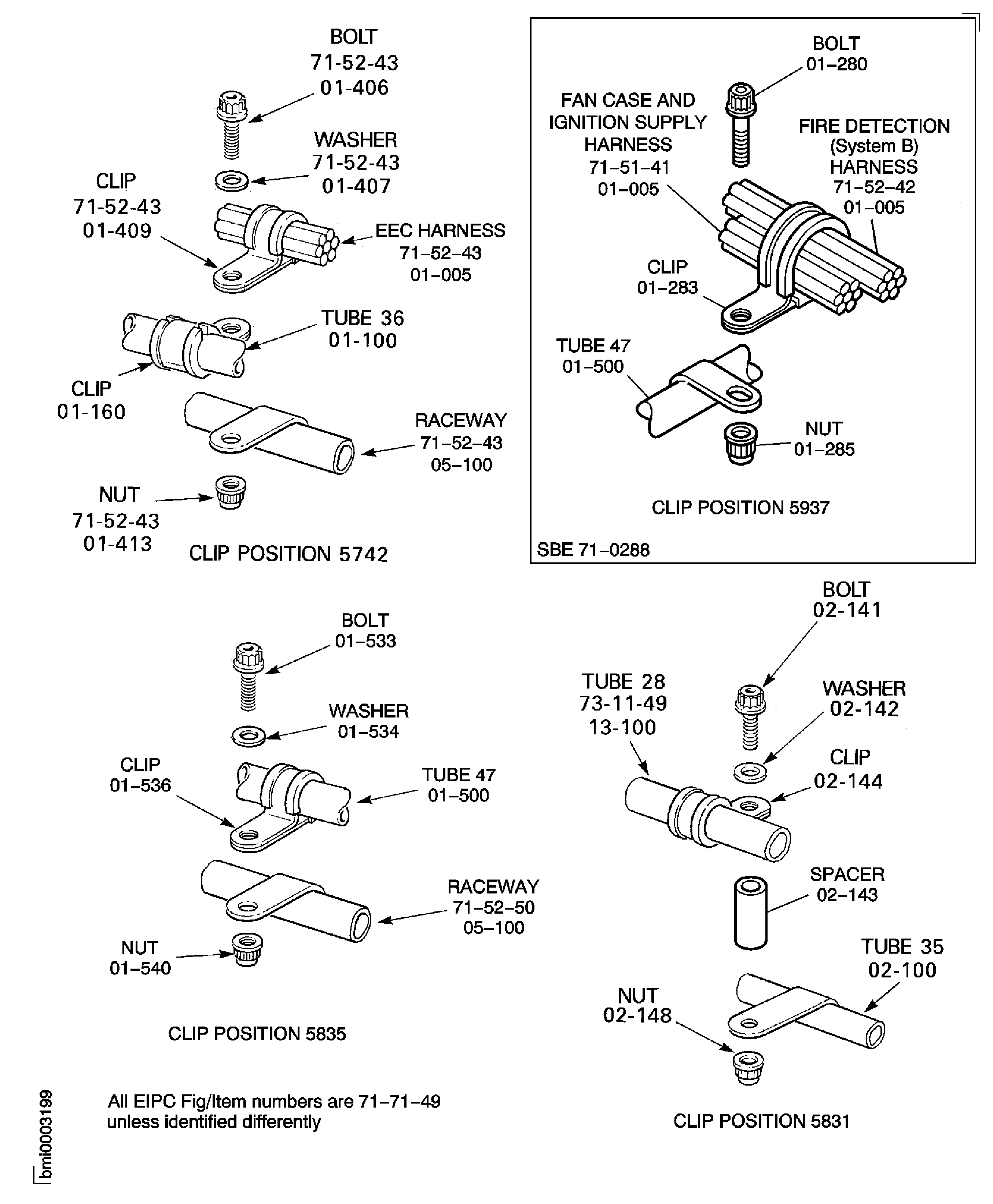 BOLT
71-52-43
01-406

WASHER
71-52-43
01-407

CLIP
71-52-43
01-409

EEC HARNESS
71–52–43
01–005

TUBE 36
01-100

CLIP
01-160

RACEWAY
71–52–43
05–100

NUT
71-52-43
01-413

CLIP POSITION 5742

BOLT
01–280

FAN CASE AND
IGNITION SUPPLY
HARNESS
71–51–41
01–005

FIRE DETECTION
(System B)
HARNESS
71–52–42
01–005

CLIP
01–283

TUBE 47
01–500

NUT
01–285

CLIP POSITION 5937

SBE 71–0288

BOLT
01–533

WASHER
01–534

CLIP
01–536

TUBE 47
01–500

RACEWAY
71–52–50
05–100

NUT
01–540

CLIP POSITION 5835

BOLT
02-141

TUBE 28
73-11-49
13-100

WASHER
02-142

CLIP
02-144

SPACER
02–143

TUBE 35
02-100

NUT
02-148

CLIP POSITION 5831

All EIPC Fig/Item numbers are 71–71–49
unless identified differently

bmi0003199