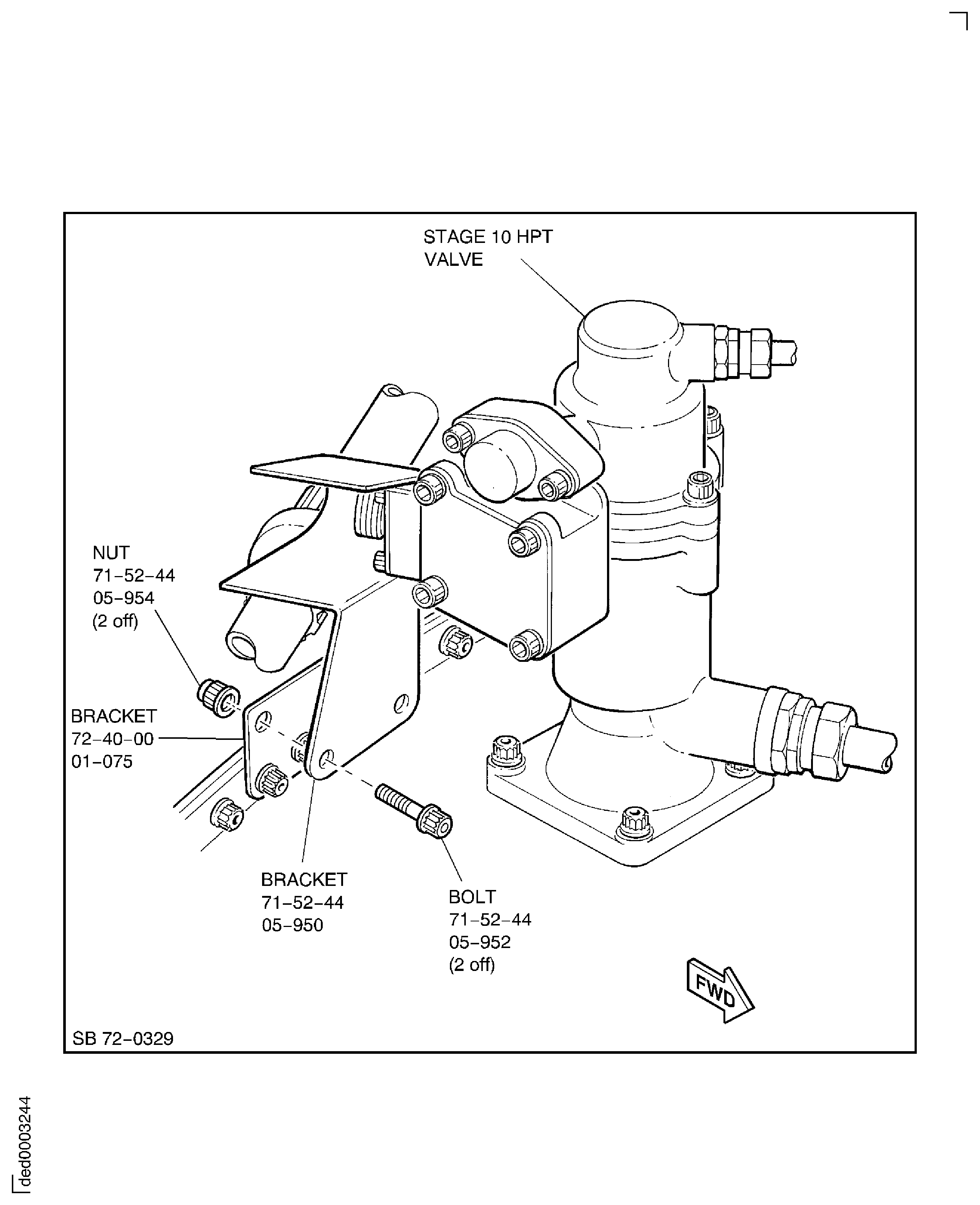 STAGE 10 HPT VALVE

NUT
71–52–44
05–954
(2 off)

BRACKET
72–40–00
01–075

BRACKET
71–52–44
05–950

BOLT
71–52–44
05–952
(2 off)

FWD

SB 72–0329

ded0003244