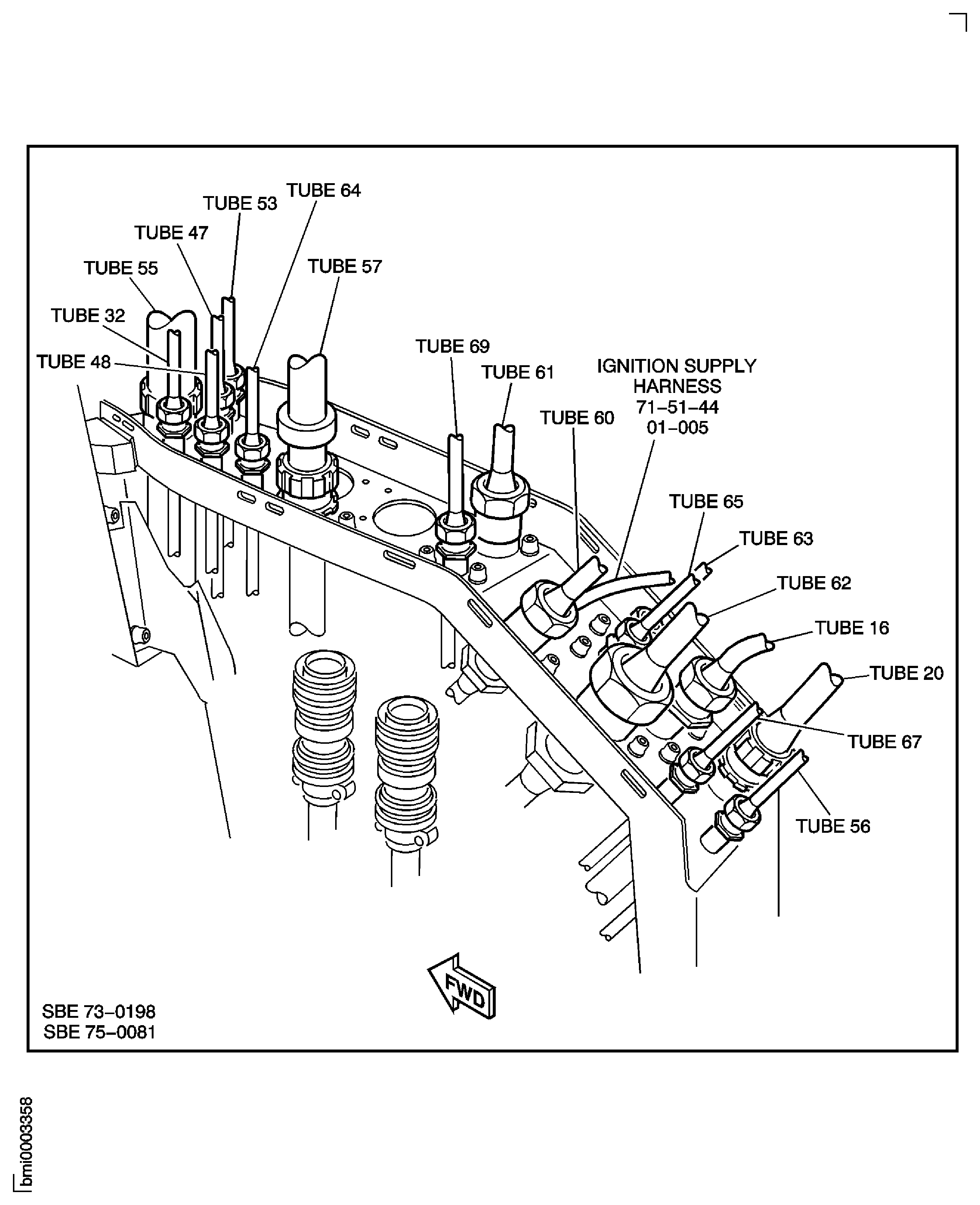 TUBE 64
TUBE 53
TUBE 47
TUBE 55
TUBE 57
TUBE 32
TUBE 48
TUBE 69
TUBE 61
IGNITION SUPPLY HARNESS 71–51–44 01–005
TUBE 60
TUBE 65
TUBE 63
TUBE 62
TUBE 16
TUBE 20
TUBE 67
TUBE 56
FWD
SBE 73–0198
SBE 75–0081
bmi0003358