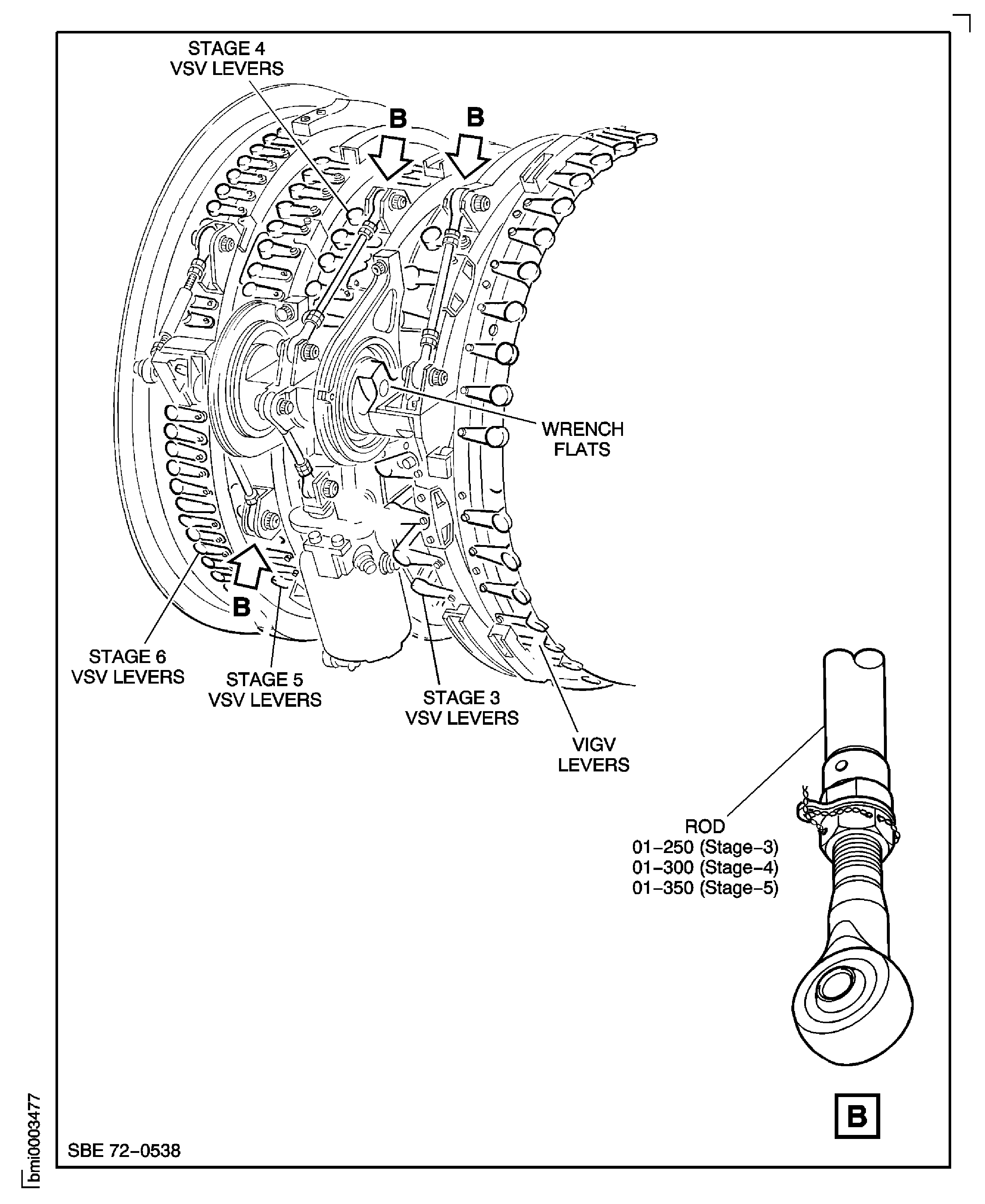 STAGE 4
VSV LEVERS

B

B

WRENCH
FLATS

B

STAGE 6
VSV LEVERS

STAGE 5
VSV LEVERS

STAGE 3
VSV LEVERS

VIGV
LEVERS

ROD
01–250 (Stage–3)
01–300 (Stage–4)
01–350 (Stage–5)

B

SBE 72–0538

bmi0003477