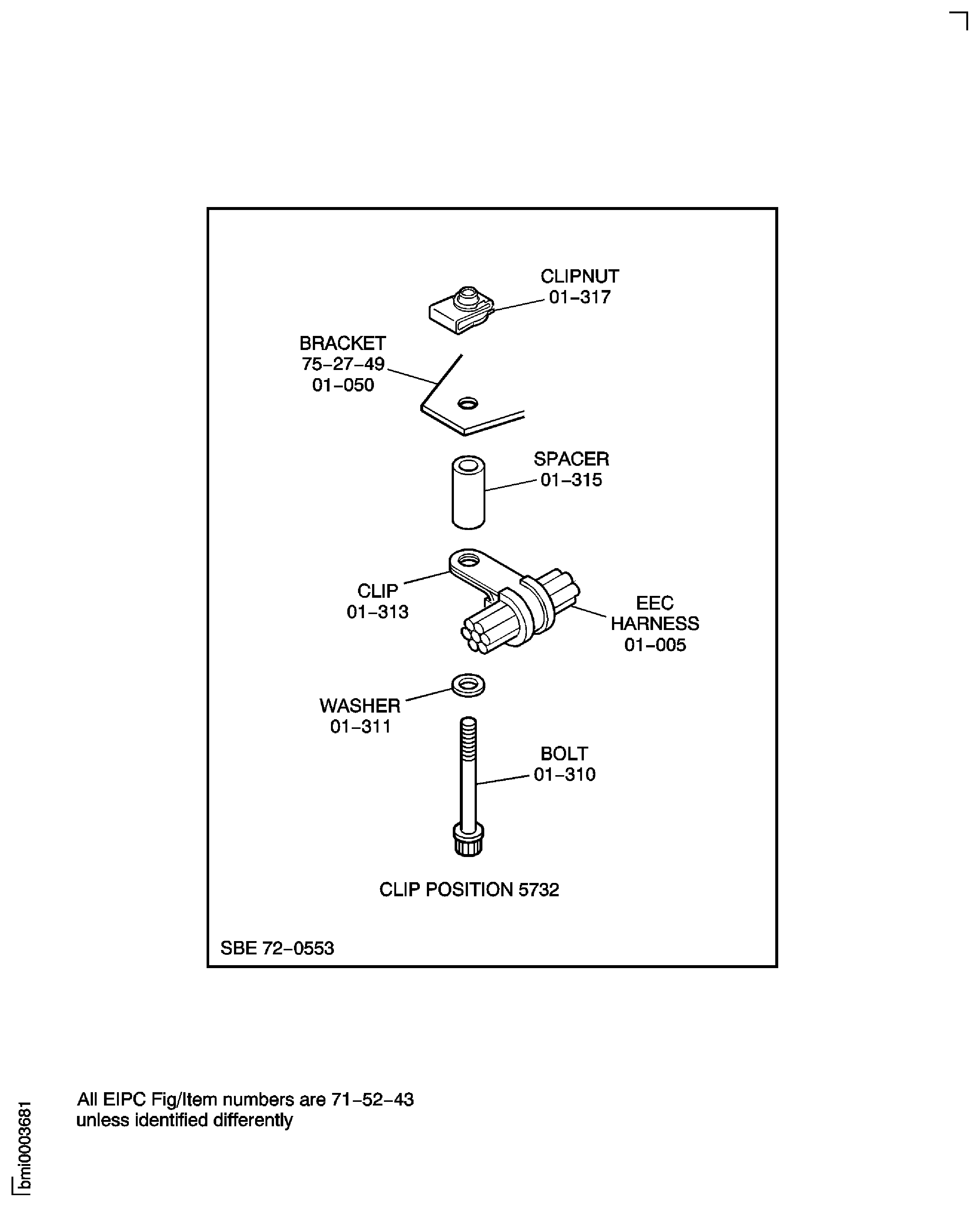 CLIPNUT
01–317

BRACKET
75–27–49
01–050

SPACER
01–315

CLIP
01–313

EEC
HARNESS
01–005

WASHER
01–311

BOLT
01–310

CLIP POSITION 5732

SBE 72–0553

All EIPC Fig/Item numbers are 71–52–43
unless identified differently

bmi0003681