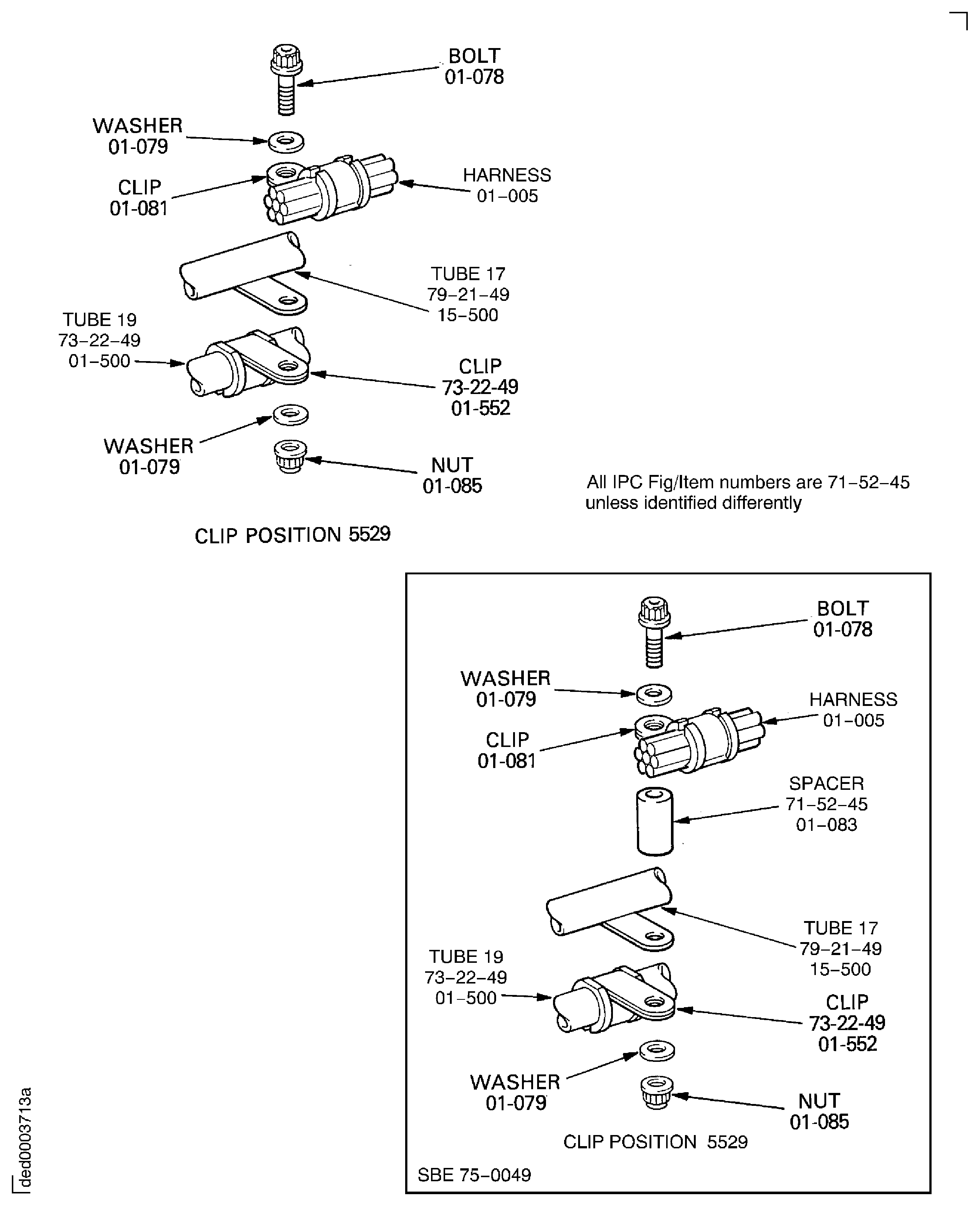 BOLT
01-078

WASHER
01-079

CLIP
01-081

HARNESS
01–005

TUBE 17
79–21–49
15–500

TUBE 19
73–22–49
01–500

CLIP
73-22-49
01-552

WASHER
01-079

NUT
01-085

All IPC Fig/Item numbers are 71–52–45 unless identified differently

CLIP POSITION 5529

BOLT
01-078

WASHER
01-079

HARNESS
01–005

CLIP
01-081

SPACER
71–52–45
01–083

TUBE 17
79–21–49
15–500

TUBE 19
73–22–49
01–500

CLIP
73-22-49
01-552

WASHER
01-079

NUT
01-085

CLIP POSITION 5529

SBE 75–0049

ded0003713a