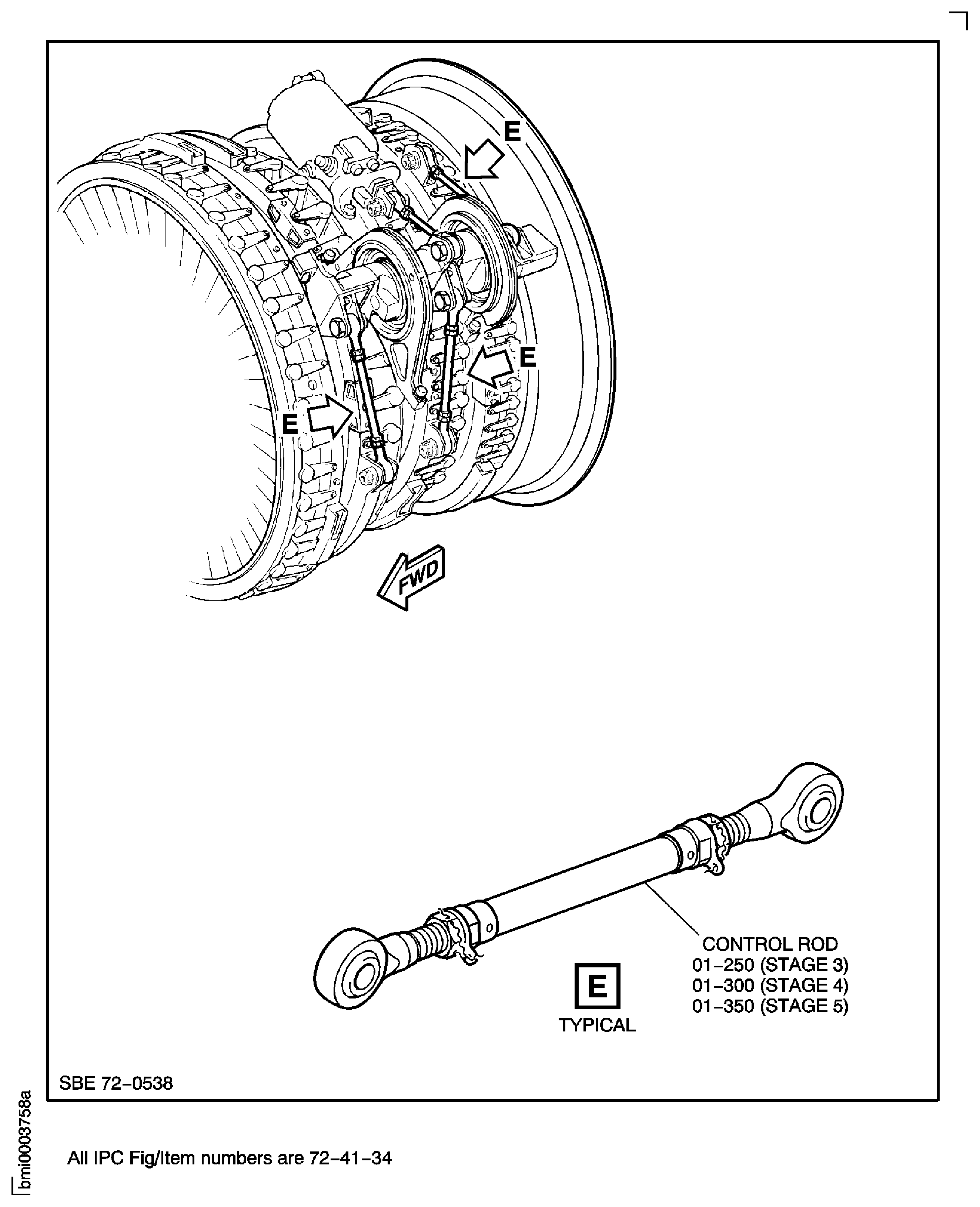 E

E

E

FWD

CONTROL ROD
01–250 (STAGE 3)
01–300 (STAGE 4)
01–350 (STAGE 5)

E
TYPICAL

SBE 72–0538

bmi0003758a

All IPC Fig/Item numbers are 72–41–34