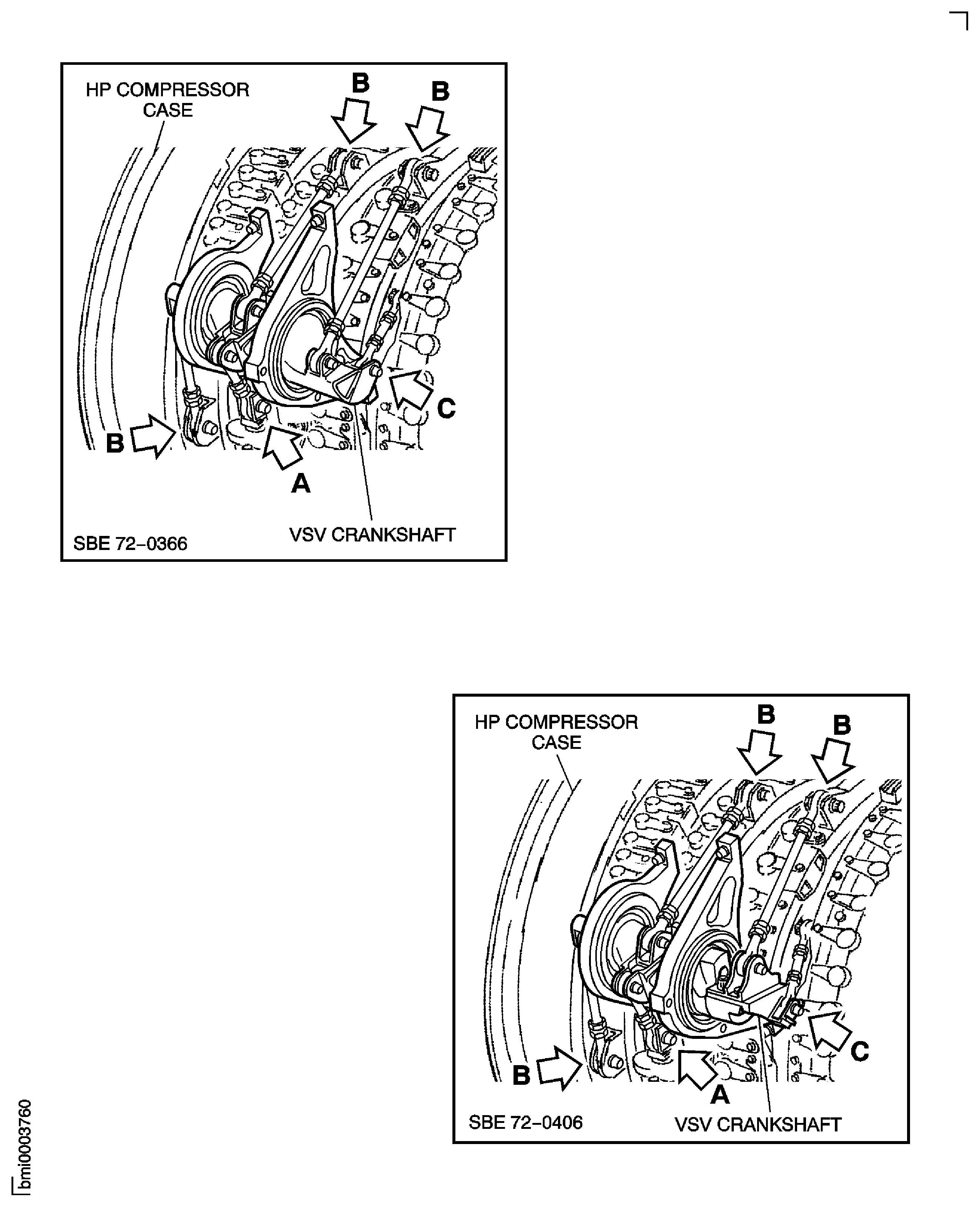 HP COMPRESSOR CASE

B

B

C

B

A

SBE 72-0366

VSV CRANKSHAFT

HP COMPRESSOR CASE

B

B

C

B

A

SBE 72-0406

VSV CRANKSHAFT

bmi0003760