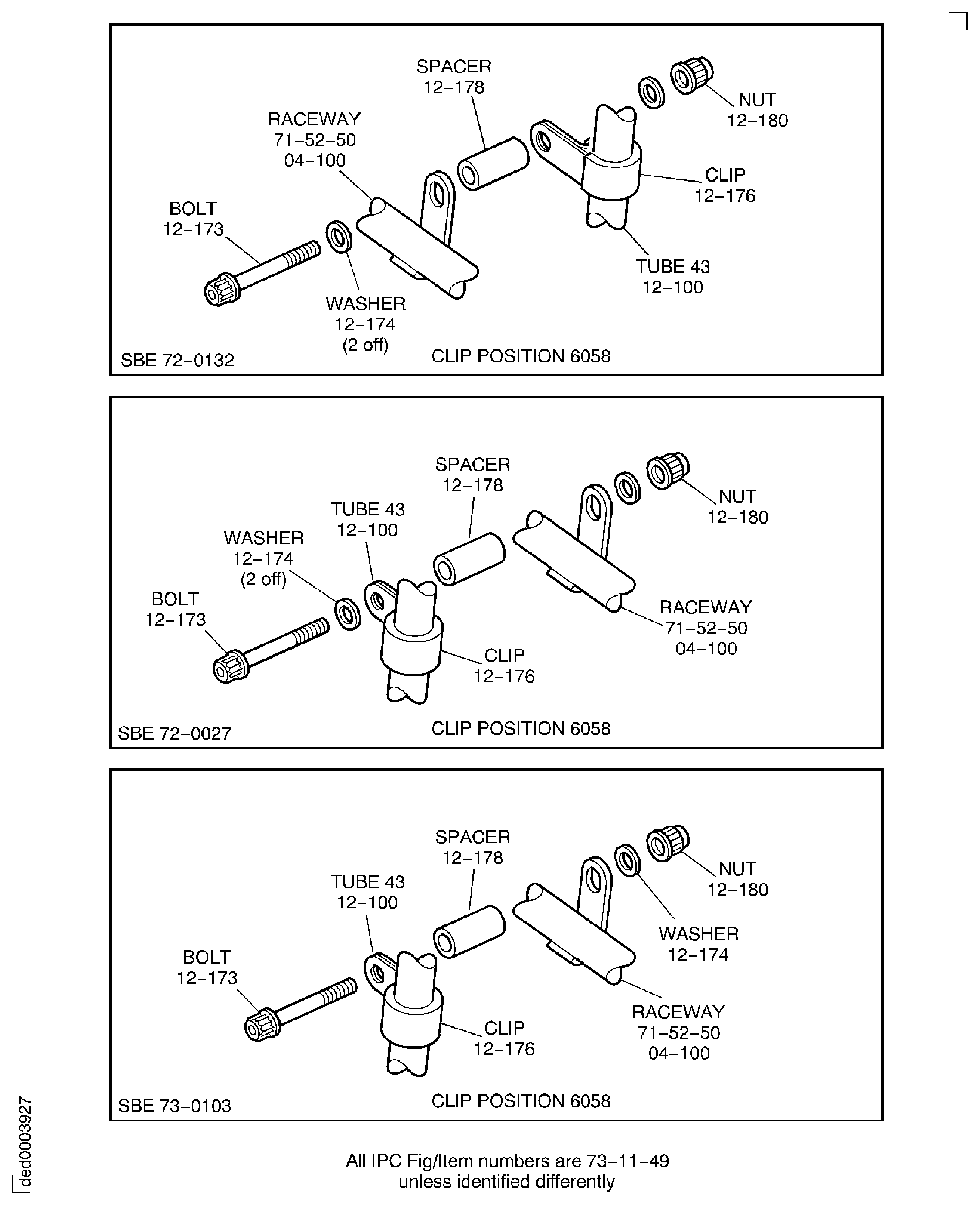 SPACER
12–178

NUT
12–180

RACEWAY
71–52–50
04–100

CLIP
12–176

BOLT
12–173

TUBE 43
12–100

WASHER
12–174
(2 off)

SBE 72–0132

CLIP POSITION 6058

SPACER
12–178

NUT
12–180

TUBE 43
12–100

WASHER
12–174
(2 off)

BOLT
12–173

RACEWAY
71–52–50
04–100

CLIP
12–176

SBE 72–0027

CLIP POSITION 6058

SPACER
12–178

NUT
12–180

TUBE 43
12–100

WASHER
12–174

BOLT
12–173

RACEWAY
71–52–50
04–100

CLIP
12–176

SBE 73–0103

CLIP POSITION 6058

All IPC Fig/Item numbers are 73–11–49
unless identified differently

ded0003927