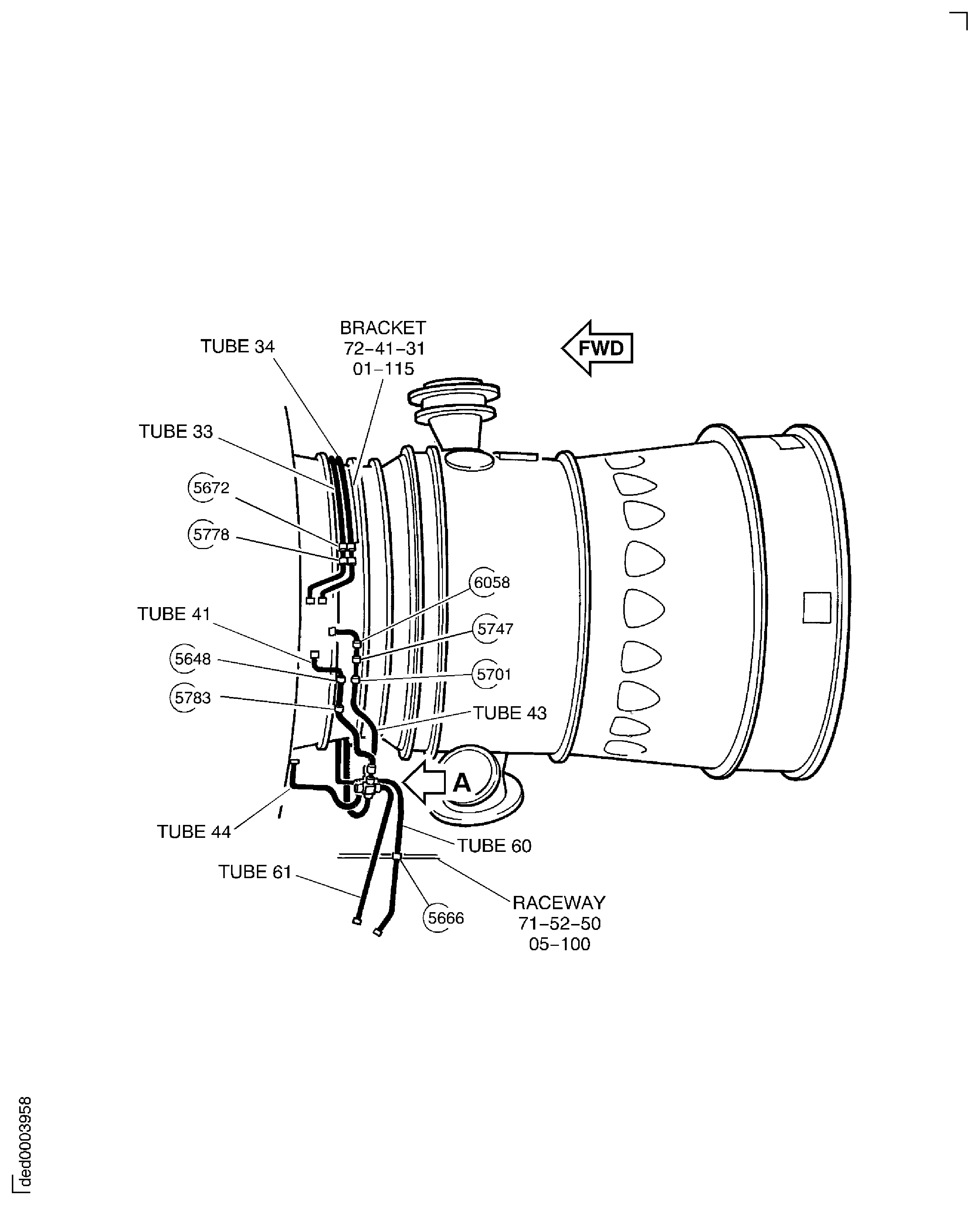 BRACKET
72–41–31
01–115

TUBE 34

FWD

TUBE 33

5672

5778

6058

TUBE 41

5747

5648

5701

5783

TUBE 43

A

TUBE 44

TUBE 60

TUBE 61

5666

RACEWAY
71–52–50
05–100

ded0003958