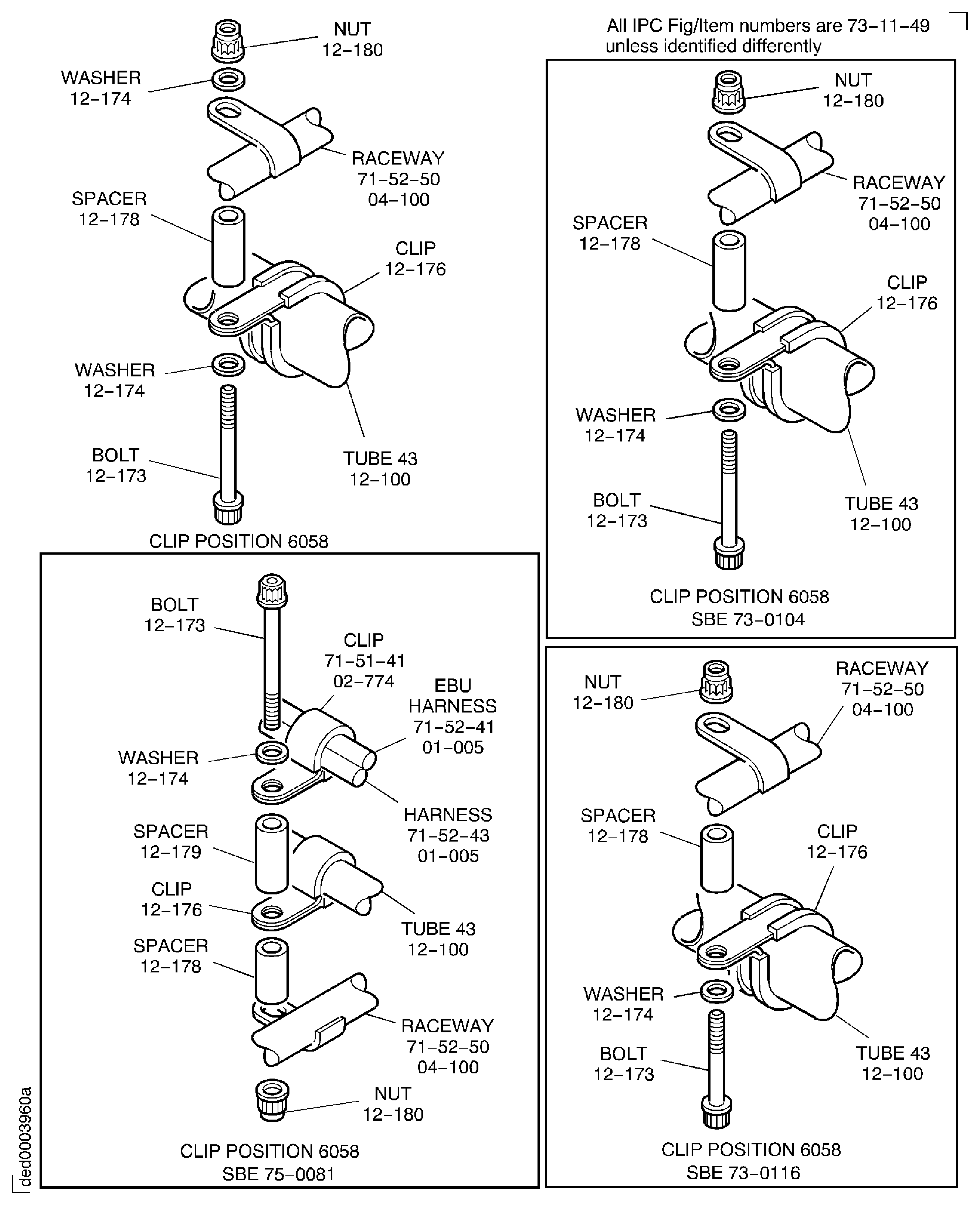 All IPC Fig/Item numbers are 73–11–49 unless identified differently

NUT
12–180

WASHER
12–174

RACEWAY
71–52–50
04–100

SPACER
12–178

CLIP
12–176

WASHER
12–174

BOLT
12–173

TUBE 43
12–100

CLIP POSITION 6058

NUT
12–180

RACEWAY
71–52–50
04–100

SPACER
12–178

CLIP
12–176

WASHER
12–174

BOLT
12–173

TUBE 43
12–100

CLIP POSITION 6058
SBE 73–0104

BOLT
12–173

CLIP
71–51–41
02–774

EBU
HARNESS
71–52–41
01–005

WASHER
12–174

HARNESS
71–52–43
01–005

SPACER
12–179

CLIP
12–176

TUBE 43
12–100

SPACER
12–178

RACEWAY
71–52–50
04–100

NUT
12–180

CLIP POSITION 6058
SBE 75–0081

NUT
12–180

RACEWAY
71–52–50
04–100

SPACER
12–178

CLIP
12–176

WASHER
12–174

BOLT
12–173

TUBE 43
12–100

CLIP POSITION 6058
SBE 73–0116

ded0003960a