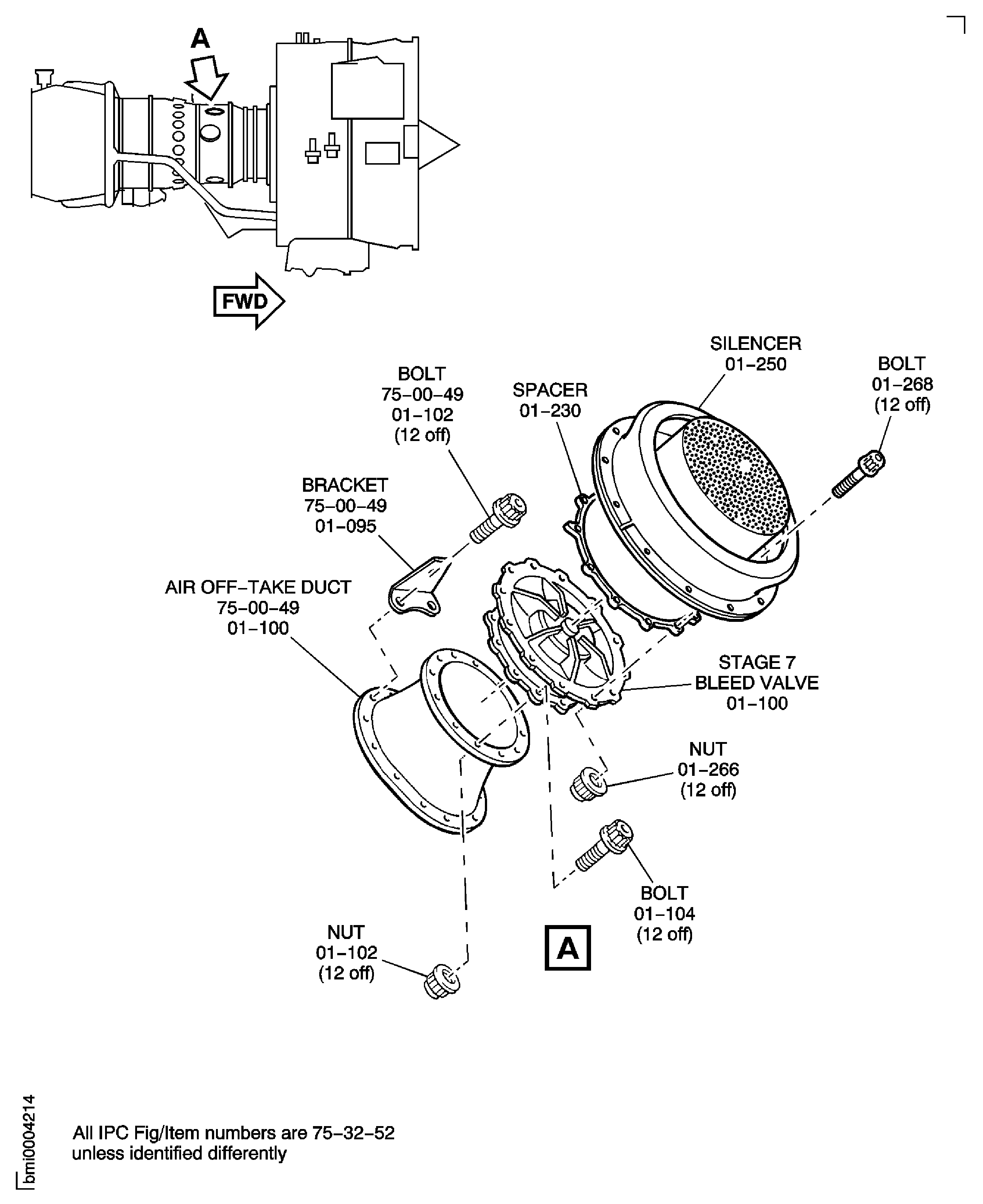 A

FWD

SILENCER
01–250

BOLT
01–268
(12 off)

BOLT
75–00–49
01–102
(12 off)

SPACER
01–230

BRACKET
75–00–49
01–095

AIR OFF–TAKE DUCT
75–00–49
01–100

STAGE 7
BLEED VALVE
01–100

NUT
01–266
(12 off)

BOLT
01–104
(12 off)

NUT
01–102
(12 off)

A

bmi0004214

All IPC Fig/Item numbers are 75–32–52
unless identified differently