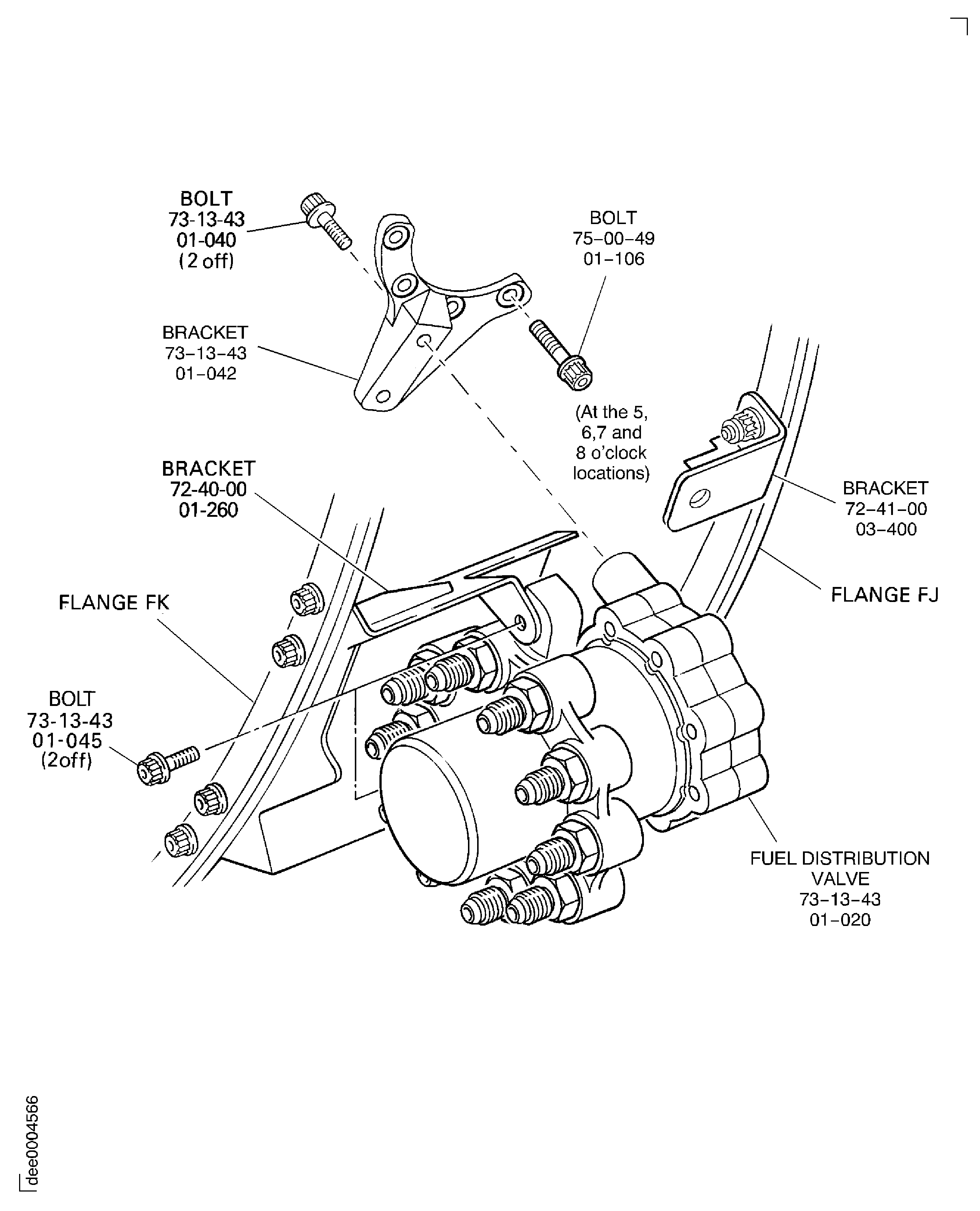 BOLT
73-13-43
01-040
(2 off)

BOLT
75–00–49
01–106

BRACKET
73–13–43
01–042

(At the 5,
6,7 and
8 o'clock
locations)

BRACKET
72-40-00
01-260

BRACKET
72–41–00
03–400

FLANGE FK

FLANGE FJ

BOLT
73-13-43
01-045
(2off)

FUEL DISTRIBUTION
VALVE
73–13–43
01–020

dee0004566