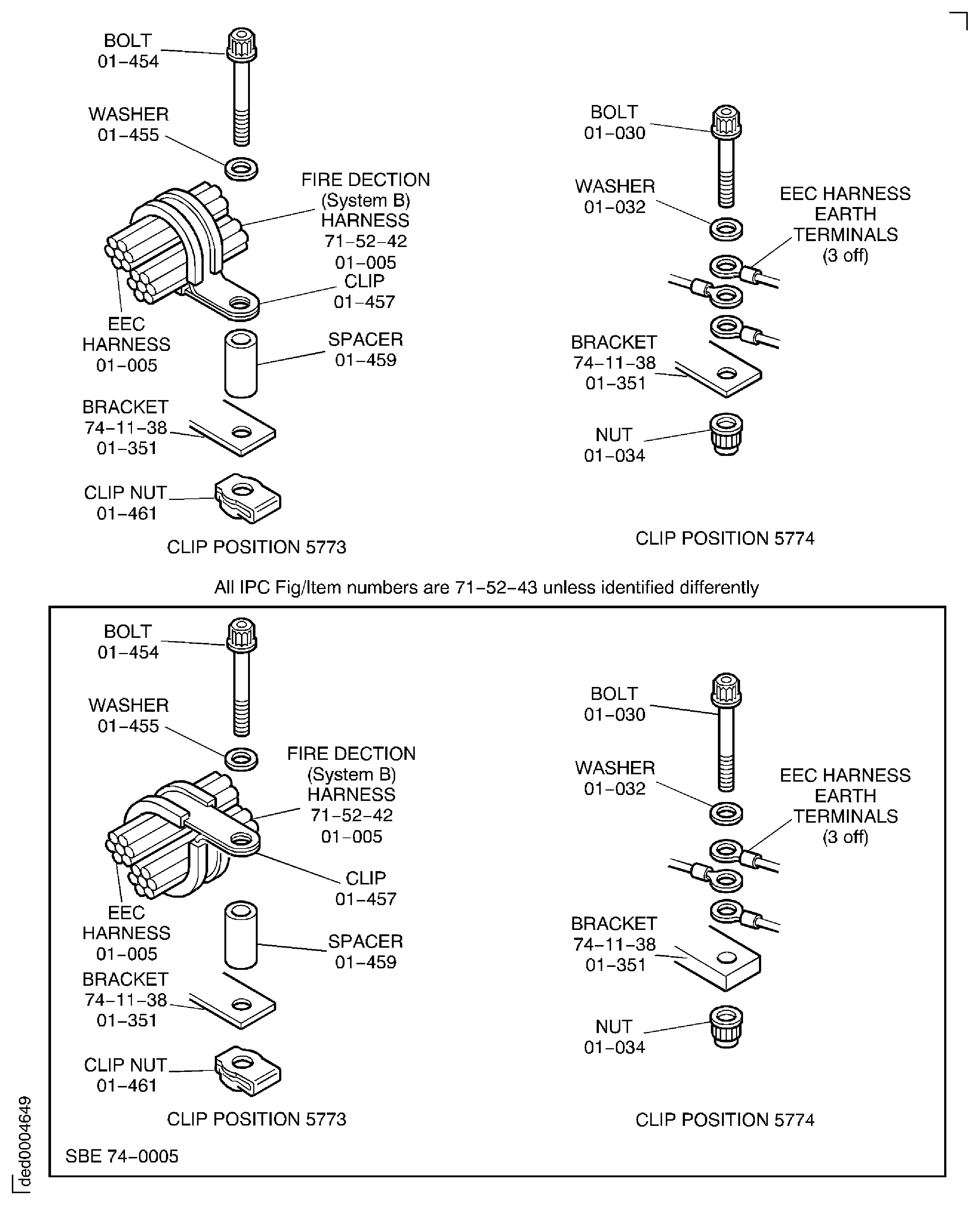 BOLT
01–454

WASHER
01–455

FIRE DECTION
(System B)
HARNESS
71–52–42
01–005

CLIP
01–457

EEC
HARNESS
01–005

SPACER
01–459

BRACKET
74–11–38
01–351

CLIP NUT
01–461

CLIP POSITION 5773

BOLT
01–030

WASHER
01–032

EEC HARNESS
EARTH
TERMINALS
(3 off)

BRACKET
74–11–38
01–351

NUT
01–034

CLIP POSITION 5774

All IPC Fig/Item numbers are 71–52–43 unless identified differently

BOLT
01–454

WASHER
01–455

FIRE DECTION
(System B)
HARNESS
71–52–42
01–005

CLIP
01–457

EEC
HARNESS
01–005

SPACER
01–459

BRACKET
74–11–38
01–351

CLIP NUT
01–461

CLIP POSITION 5773

BOLT
01–030

WASHER
01–032

EEC HARNESS
EARTH
TERMINALS
(3 off)

BRACKET
74–11–38
01–351

NUT
01–034

CLIP POSITION 5774

SBE 74–0005

ded0004649