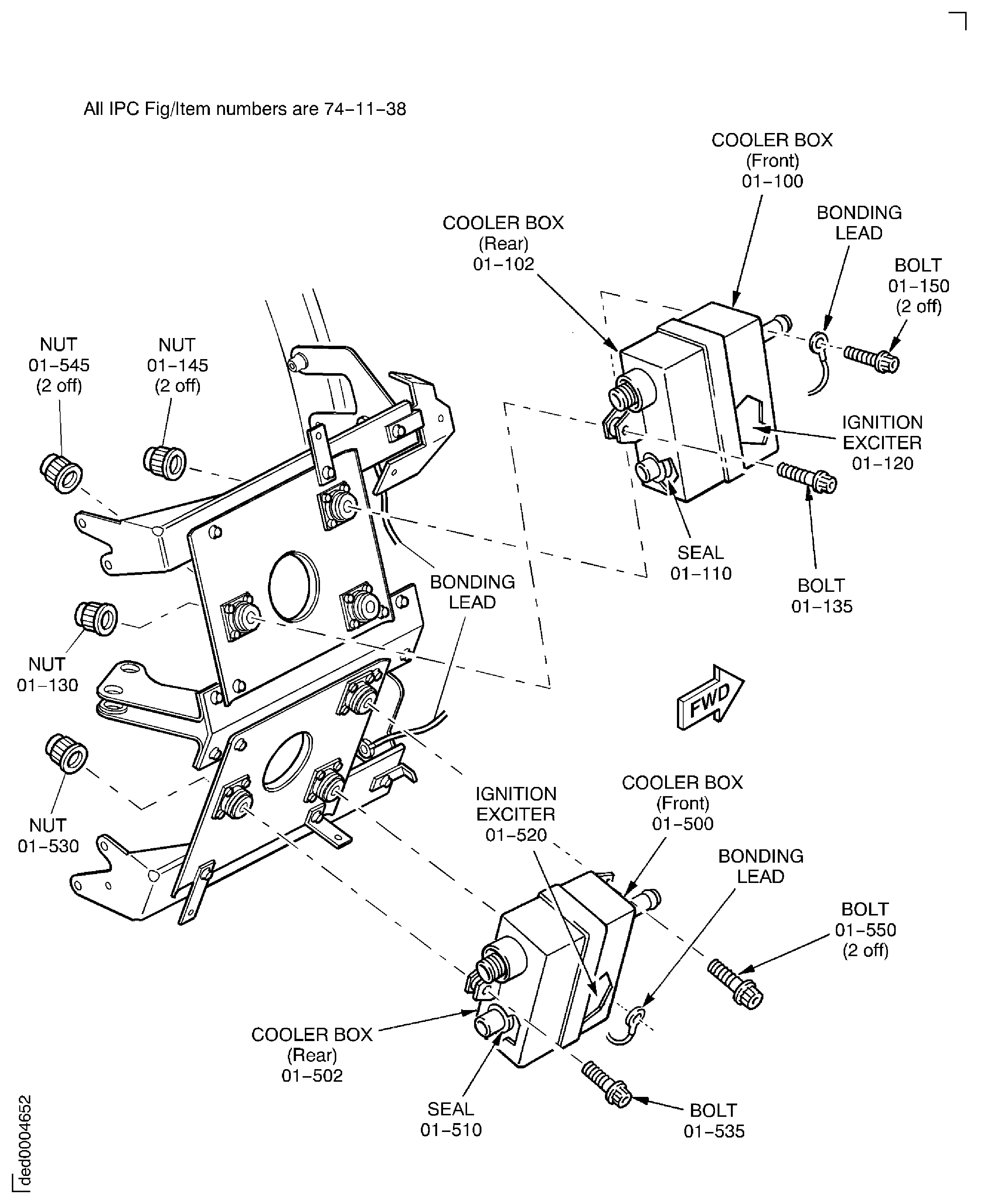 All IPC Fig/Item numbers are 74–11–38

COOLER BOX
(Front)
01–100

COOLER BOX
(Rear)
01–102

BONDING
LEAD

BOLT
01–150
(2 off)

NUT
01–545
(2 off)

NUT
01–145
(2 off)

IGNITION
EXCITER
01–120

SEAL
01–110

BOLT
01–135

BONDING
LEAD

NUT
01–130

FWD

NUT
01–530

IGNITION
EXCITER
01–520

COOLER BOX
(Front)
01–500

BONDING
LEAD

BOLT
01–550
(2 off)

COOLER BOX
(Rear)
01–502

SEAL
01–510

BOLT
01–535

ded0004652