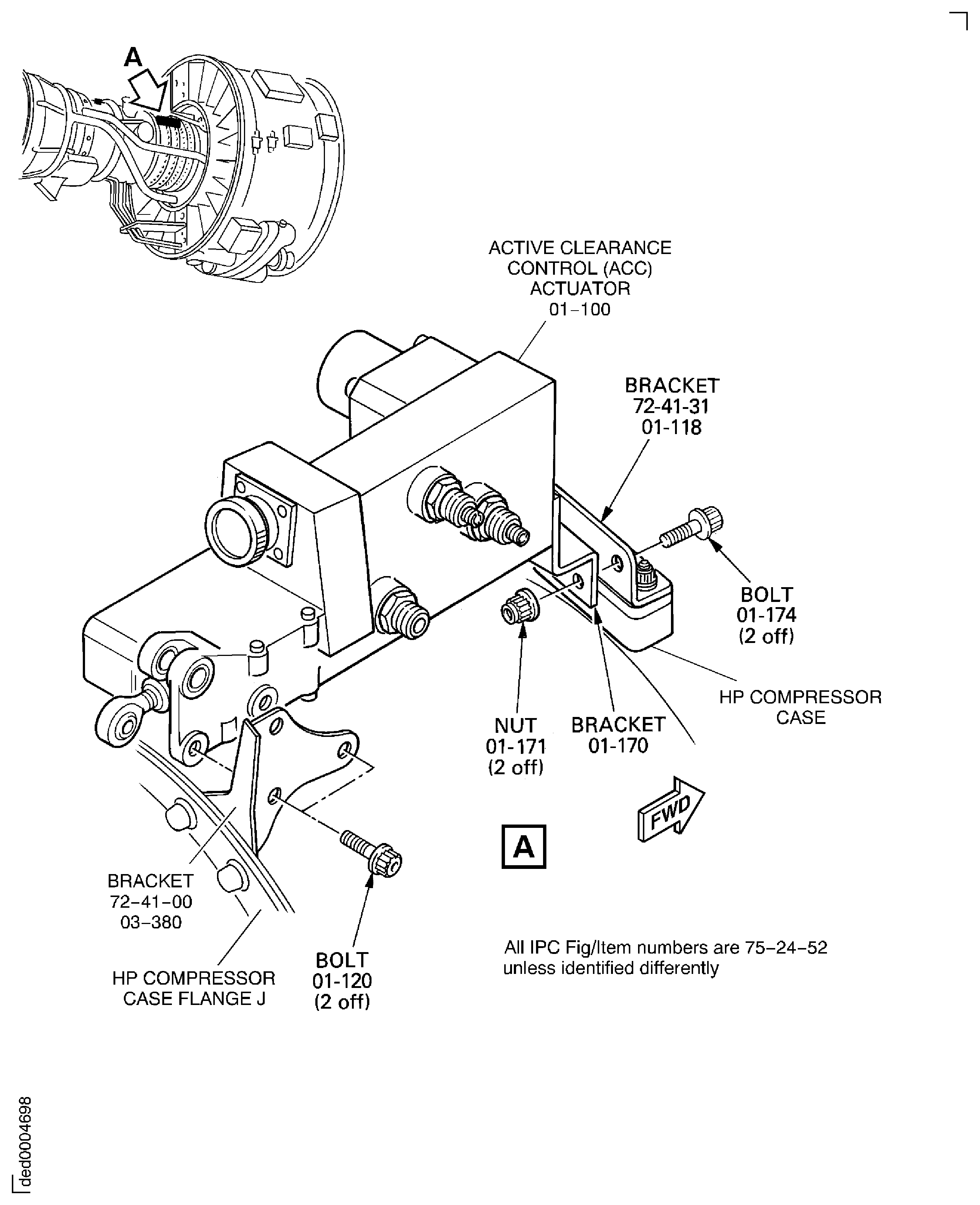 A

ACTIVE CLEARANCE CONTROL (ACC) ACTUATOR 01–100

BRACKET 72-41-31 01-118

BOLT 01-174 (2 off)

HP COMPRESSOR CASE

NUT 01-171 (2 off)

BRACKET 01-170

FWD

A

BRACKET 72–41–00 03–380

HP COMPRESSOR CASE FLANGE J

BOLT 01-120 (2 off)

All IPC Fig/Item numbers are 75–24–52 unless identified differently

ded0004698