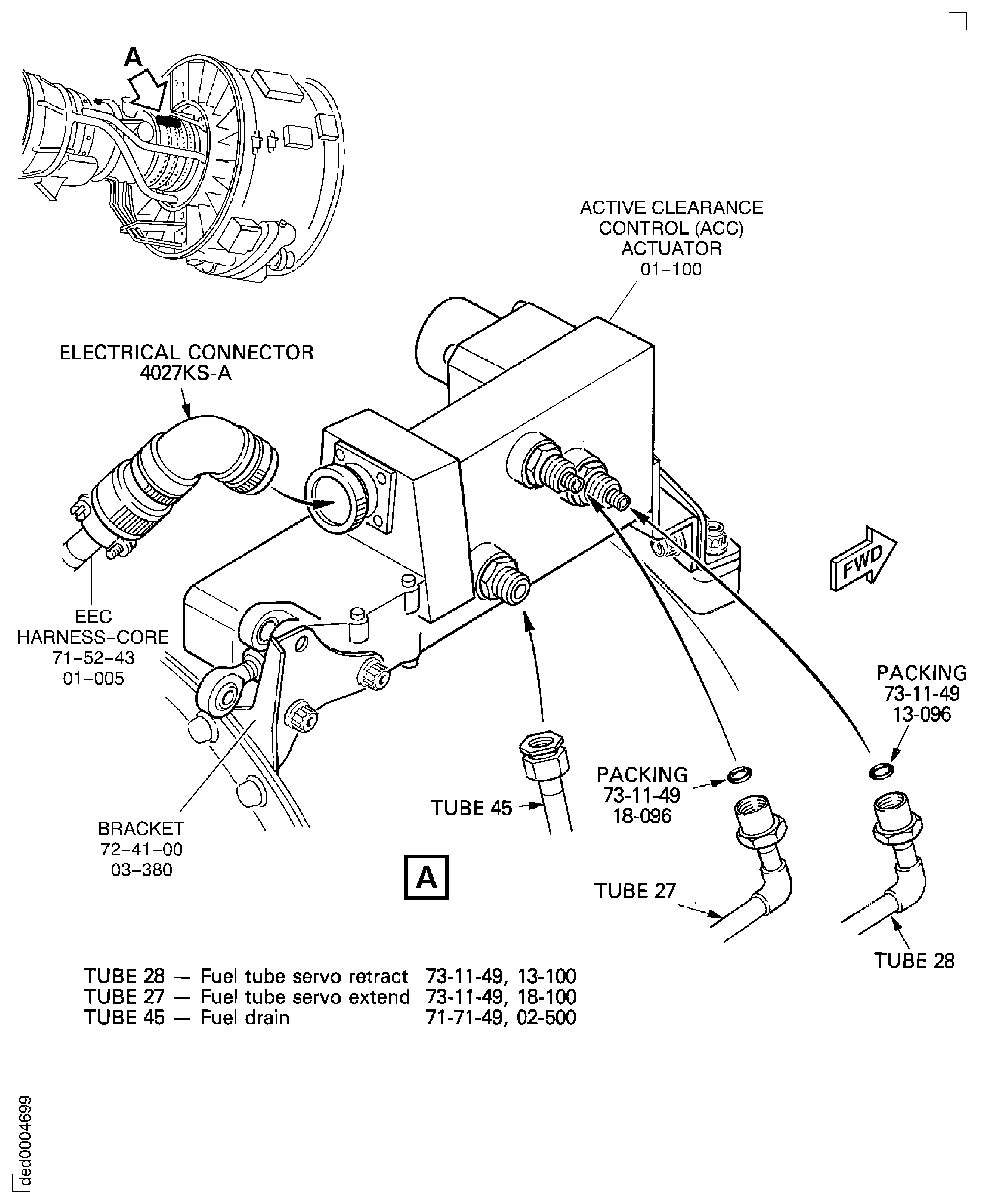 A

ACTIVE CLEARANCE CONTROL (ACC) ACTUATOR 01–100

ELECTRICAL CONNECTOR 4027KS-A

FWD

EEC HARNESS–CORE 71–52–43 01–005

PACKING 73-11-49 13-096

PACKING 73-11-49 18-096

TUBE 45

BRACKET 72–41–00 03–380

A

TUBE 27

TUBE 28

TUBE 28 — Fuel tube servo retract 73-11-49, 13-100
TUBE 27 — Fuel tube servo extend 73-11-49, 18-100
TUBE 45 — Fuel drain 71-71-49, 02-500

ded0004699