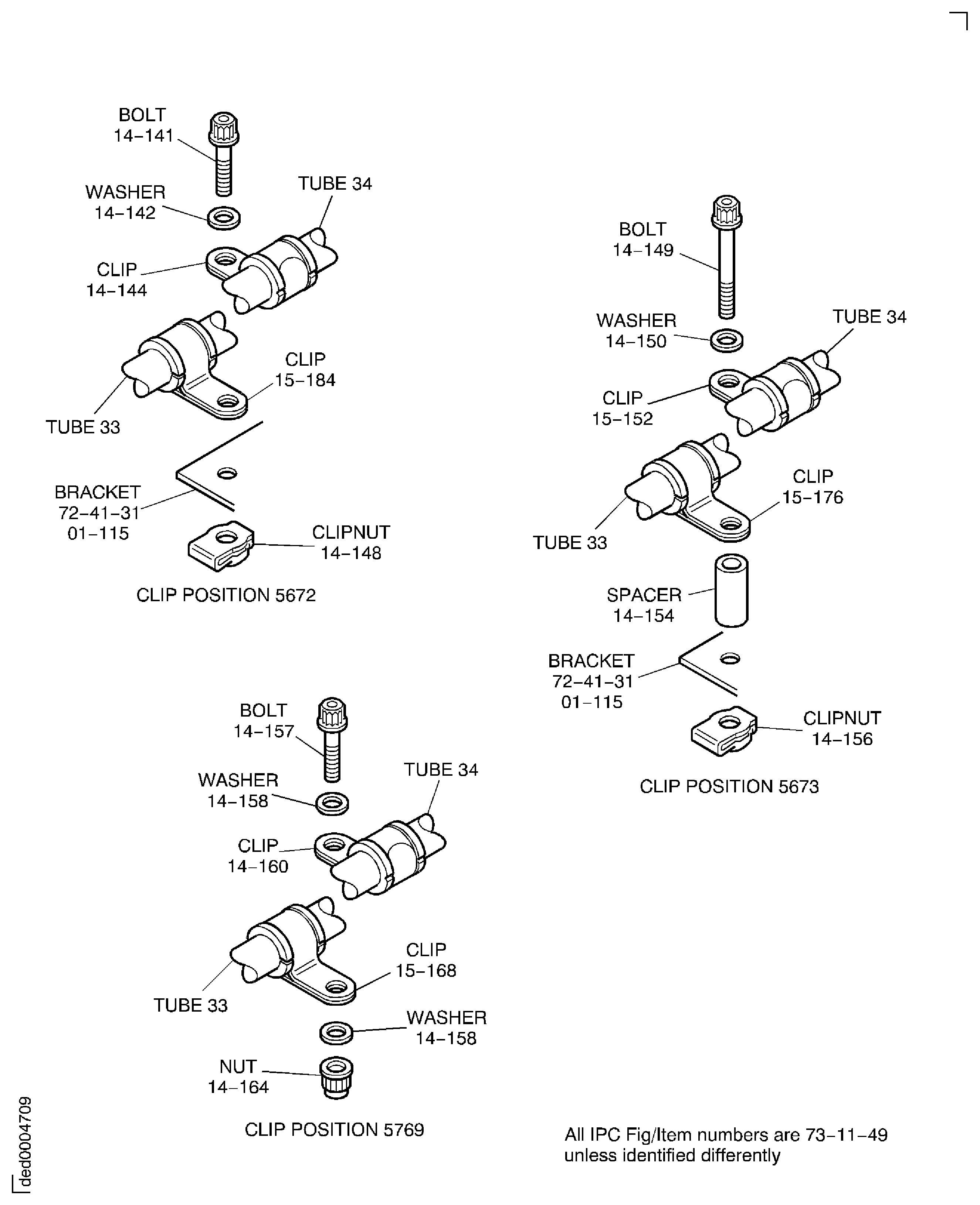 BOLT
14–141

WASHER
14–142

TUBE 34

CLIP
14–144

CLIP
15–184

TUBE 33

BRACKET
72–41–31
01–115

CLIPNUT
14–148

CLIP POSITION 5672

BOLT
14–149

WASHER
14–150

TUBE 34

CLIP
15–152

CLIP
15–176

TUBE 33

SPACER
14–154

BRACKET
72–41–31
01–115

CLIPNUT
14–156

CLIP POSITION 5673

BOLT
14–157

WASHER
14–158

TUBE 34

CLIP
14–160

CLIP
15–168

TUBE 33

WASHER
14–158

NUT
14–164

CLIP POSITION 5769

All IPC Fig/Item numbers are 73–11–49
unless identified differently

ded0004709